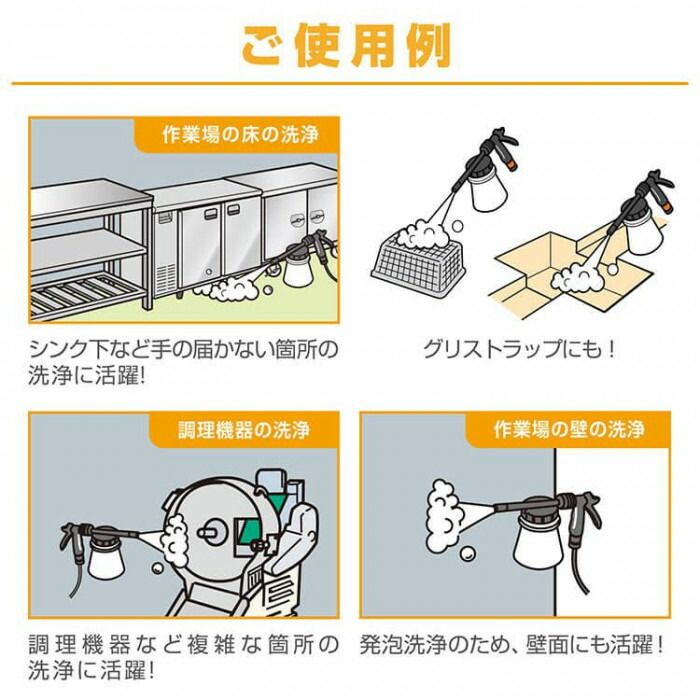 ご使用例

作業場の床の洗浄

シンク下など手の届かない箇所の洗浄に活躍!

グリストラップにも！

調理機器の洗浄

調理機器など複雑な箇所の洗浄に活躍!

作業場の壁の洗浄

発泡洗浄のため、壁面にも活躍！