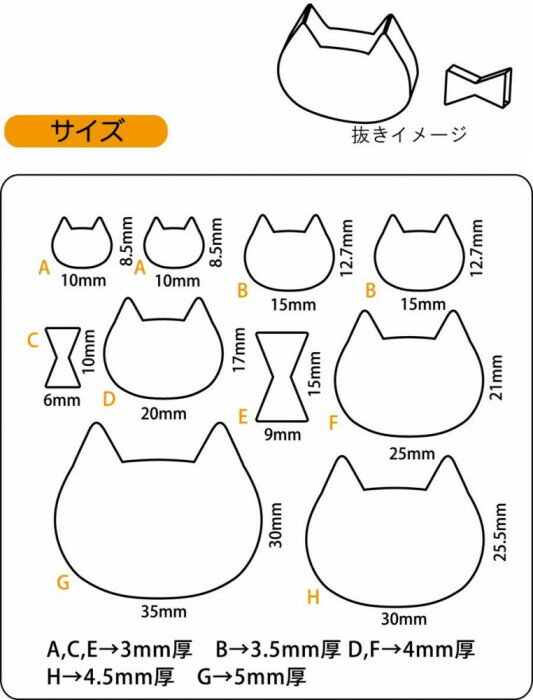 サイズ

抜きイメージ

A 10mm 8.5mm
A 10mm 8.5mm
B 15mm 12.7mm
B 15mm 12.7mm
C 6mm 10mm
D 20mm 17mm
E 9mm 15mm
F 25mm 21mm
G 35mm 30mm
H 30mm 25.5mm

A,C,E→3mm厚 B→3.5mm厚 D,F→4mm厚
H→4.5mm厚 G→5mm厚