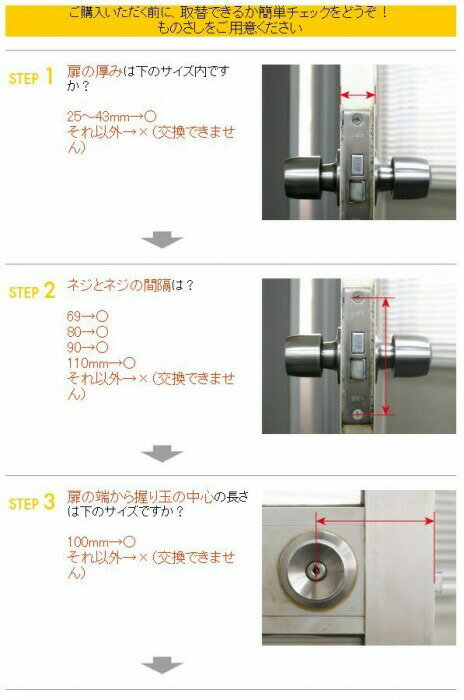 ご購入いただく前に、取替できるか簡単チェックをどうぞ！
ものさしをご用意ください

STEP 1

扉の厚みは下のサイズ内ですか？

25～43mm→○
それ以外→×（交換できません）

STEP 2

ネジとネジの間隔は？

69→○
80→○
90→○
110mm→○
それ以外→×（交換できません）

STEP 3

扉の端から握り玉の中心の長さは下のサイズですか？

100mm→○
それ以外→×（交換できません）