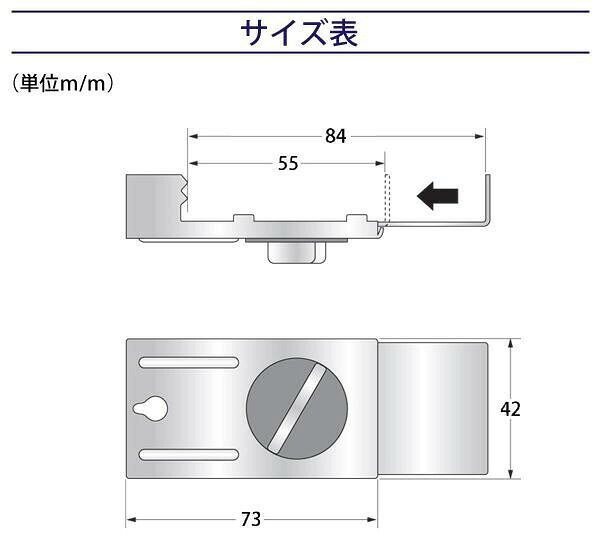 サイズ表

（単位m/m）

84

55

42

73