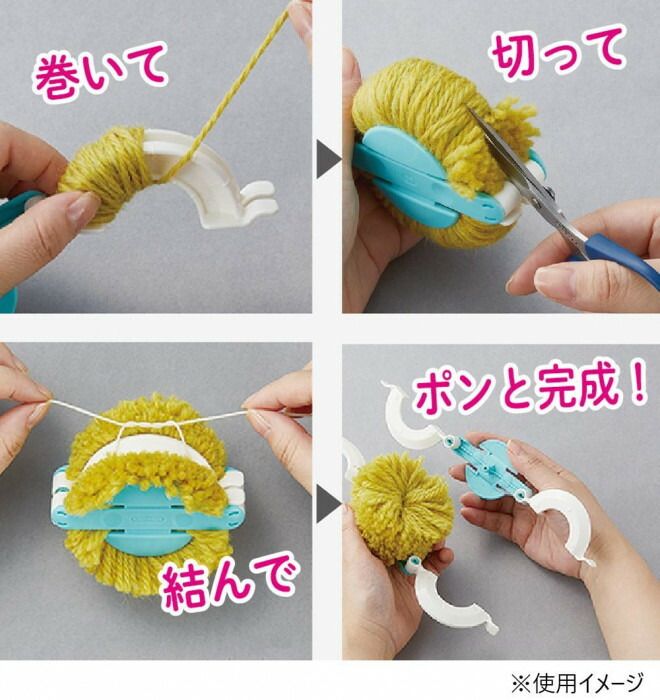 巻いて

切って

結んで

ポンと完成！

※使用イメージ