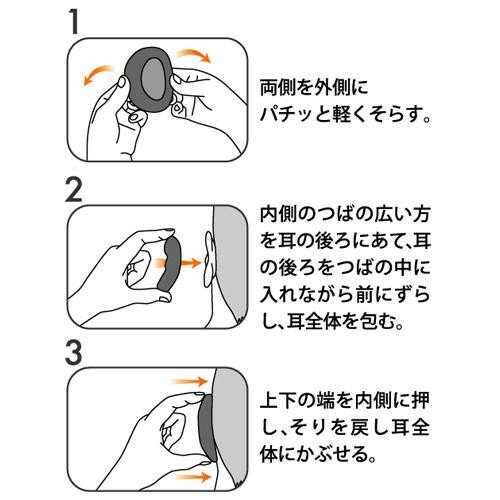 1

両側を外側にパチッと軽くそらす。

2

内側のつばの広い方を耳の後ろにあて、耳の後ろをつばの中に入れながら前にずらし、耳全体を包む。

3

上下の端を内側に押し、そりを戻し耳全体にかぶせる。