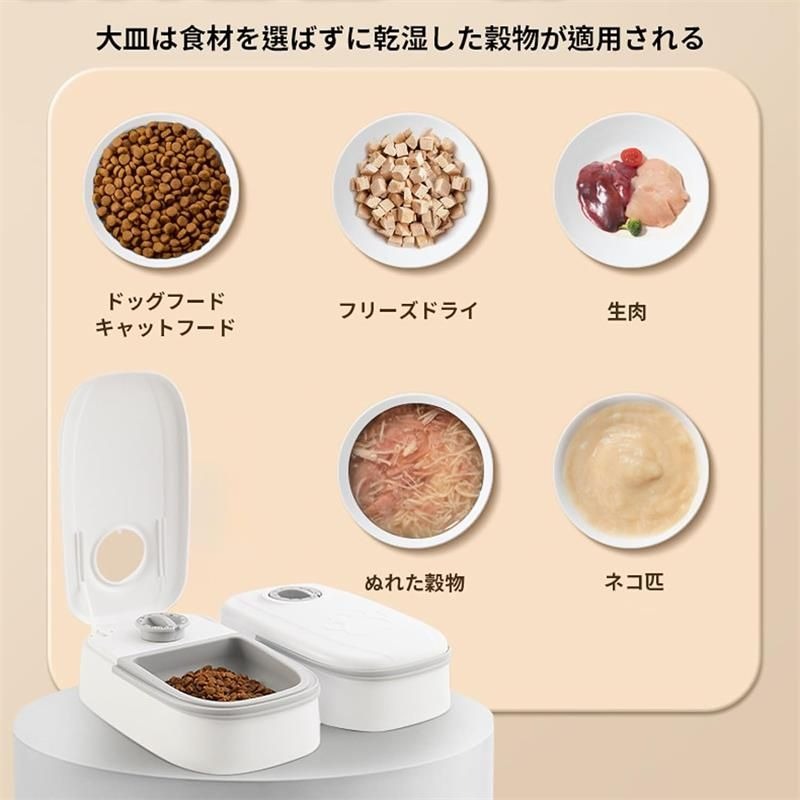 大皿は食材を選ばずに乾湿した穀物が適用される

ドッグフード
キャットフード

フリーズドライ

生肉

ぬれた穀物

ネコ匹