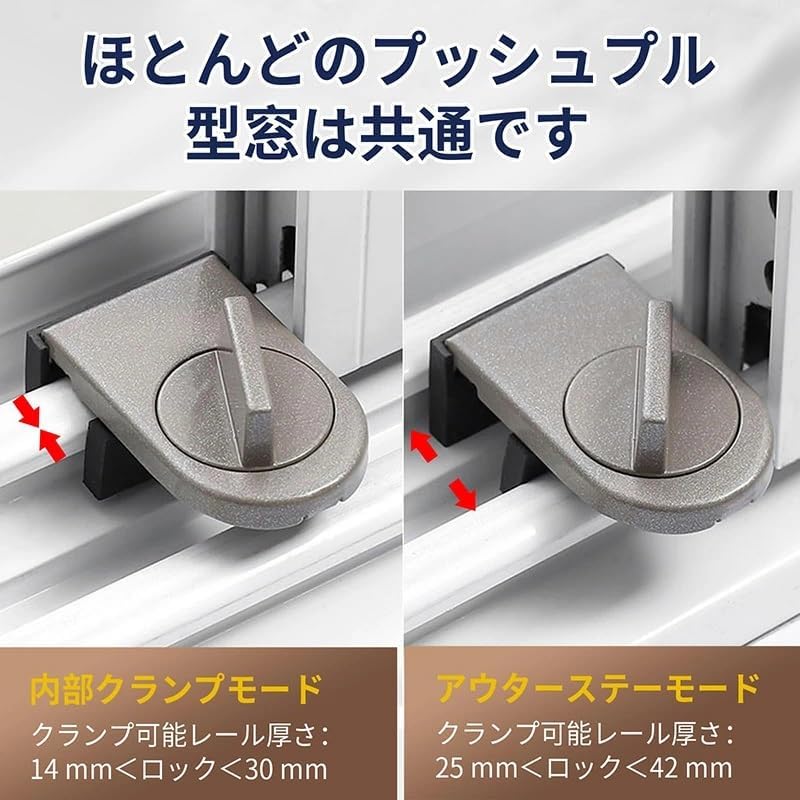 ほとんどのプッシュプル型窓は共通です

内部クランプモード
クランプ可能レール厚さ：
14 mm＜ロック＜30 mm

アウターステーモード
クランプ可能レール厚さ：
25 mm＜ロック＜42 mm