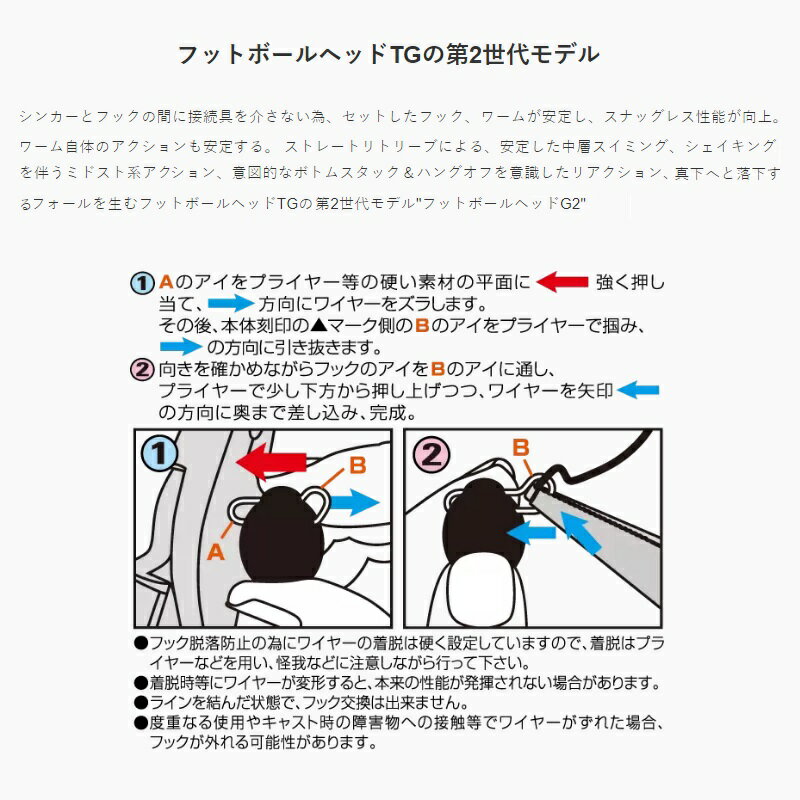 フットボールヘッドTGの第2世代モデル

シンカーとフックの間に接続具を介さない為、セットしたフック、ワームが安定し、スナッグレス性能が向上。ワーム自体のアクションも安定する。 ストレートリトリーブによる、安定した中層スイミング、シェイキングを伴うミドスト系アクション、意図的なボトムスタック＆ハングオフを意識したリアクション、真下へと落下するフォールを生むフットボールヘッドTGの第2世代モデル"フットボールヘッドG2"

① Aのアイをプライヤー等の硬い素材の平面に 強く押し当て、 方向にワイヤーをズラします。
その後、本体刻印の▲マーク側のBのアイをプライヤーで掴み、 の方向に引き抜きます。
② 向きを確かめながらフックのアイをBのアイに通し、プライヤーで少し下方から押し上げつつ、ワイヤーを矢印 の方向に奥まで差し込み、完成。

①
B
A

②
B

●フック脱落防止の為にワイヤーの着脱は硬く設定していますので、着脱はプライヤーなどを用い、怪我などに注意しながら行って下さい。
●着脱時等にワイヤーが変形すると、本来の性能が発揮されない場合があります。
●ラインを結んだ状態で、フック交換は出来ません。
●度重なる使用やキャスト時の障害物への接触等でワイヤーがずれた場合、フックが外れる可能性があります。