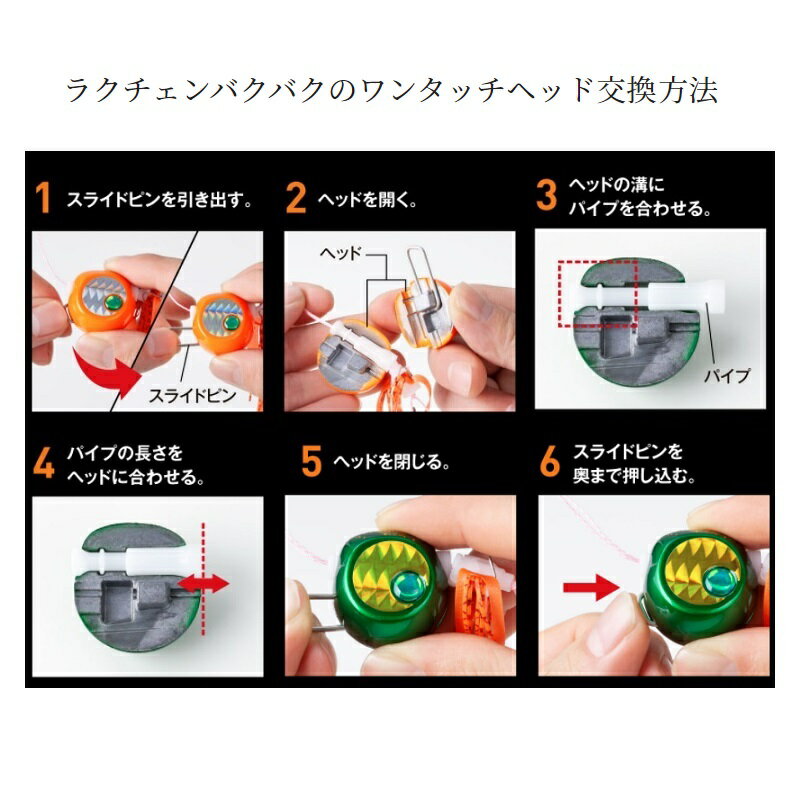 ラクチェンバクバクのワンタッチヘッド交換方法

1 スライドピンを引き出す。

スライドピン

2 ヘッドを開く。

ヘッド

3 ヘッドの溝にパイプを合わせる。

パイプ

4 パイプの長さをヘッドに合わせる。

5 ヘッドを閉じる。

6 スライドピンを奥まで押し込む。