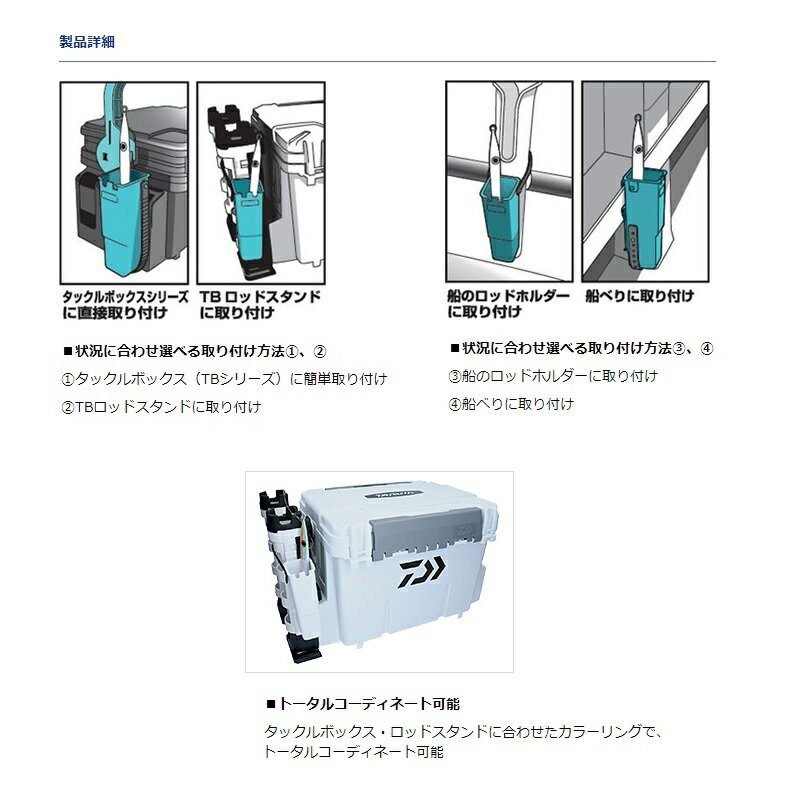 製品詳細

タックルボックスシリーズに直接取り付け

TB ロッドスタンドに取り付け

■状況に合わせ選べる取り付け方法①、②

①タックルボックス（TBシリーズ）に簡単取り付け

②TBロッドスタンドに取り付け

船のロッドホルダーに取り付け

船べりに取り付け

■状況に合わせ選べる取り付け方法③、④

③船のロッドホルダーに取り付け

④船べりに取り付け

■トータルコーディネート可能

タックルボックス・ロッドスタンドに合わせたカラーリングで、トータルコーディネート可能