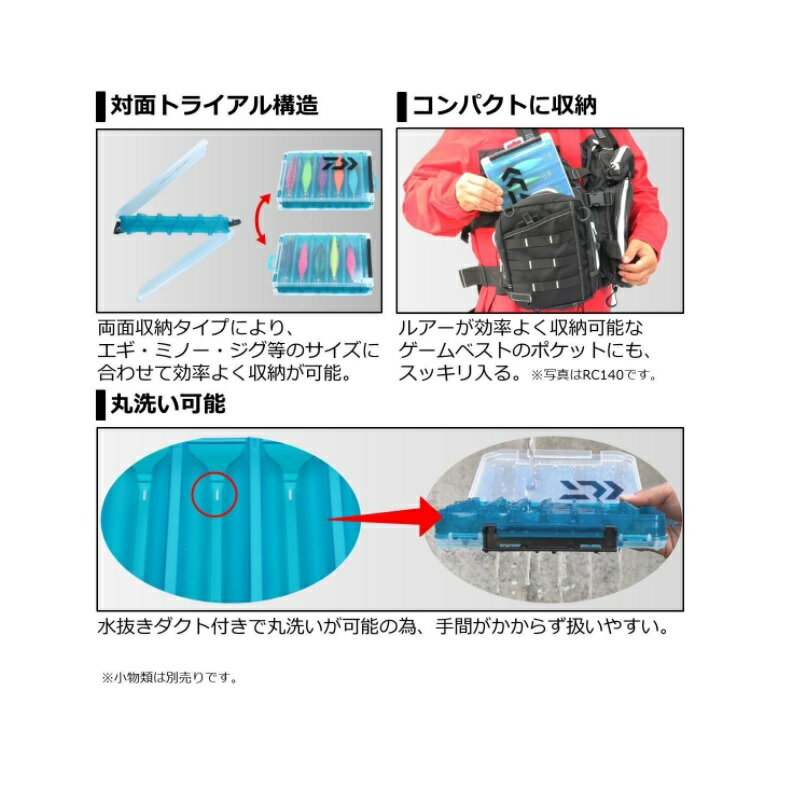 対面トライアル構造

両面収納タイプにより、エギ・ミノー・ジグ等のサイズに合わせて効率よく収納が可能。

コンパクトに収納

ルアーが効率よく収納可能なゲームベストのポケットにも、スッキリ入る。※写真はRC140です。

丸洗い可能

水抜きダクト付きで丸洗いが可能の為、手間がかからず扱いやすい。

※小物類は別売りです。