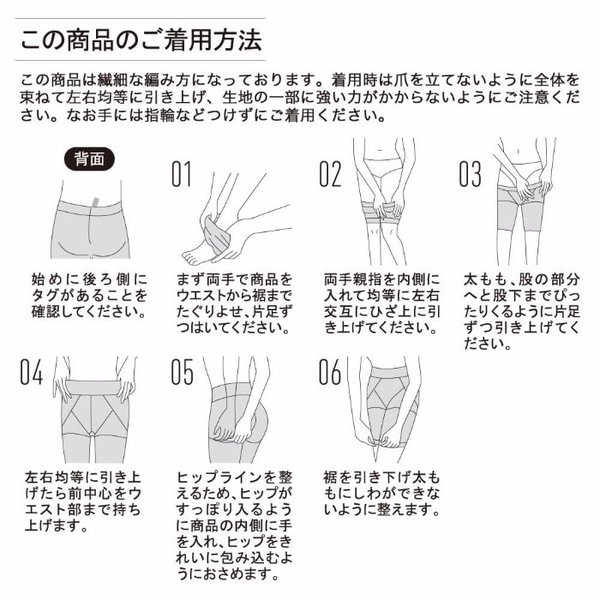 この商品のご着用方法

この商品は繊細な編み方になっております。着用時は爪を立てないように全体を束ねて左右均等に引き上げ、生地の一部に強い力がかからないようにご注意ください。なお手には指輪などつけずにご着用ください。

背面

始めに後ろ側にタグがあることを確認してください。

01

まず両手で商品をウエストから裾までたぐりよせ、片足ずつはいてください。

02

両手親指を内側に入れて均等に左右交互にひざ上に引き上げてください。

03

太もも、股の部分へと股下までぴったりくるように片足ずつ引き上げてください。

04

左右均等に引き上げたら前中心をウエスト部まで持ち上げます。

05

ヒップラインを整えるため、ヒップがすっぽり入るように商品の内側に手を入れ、ヒップをきれいに包み込むようにおさめます。

06

裾を引き下げ太ももにしわができないように整えます。