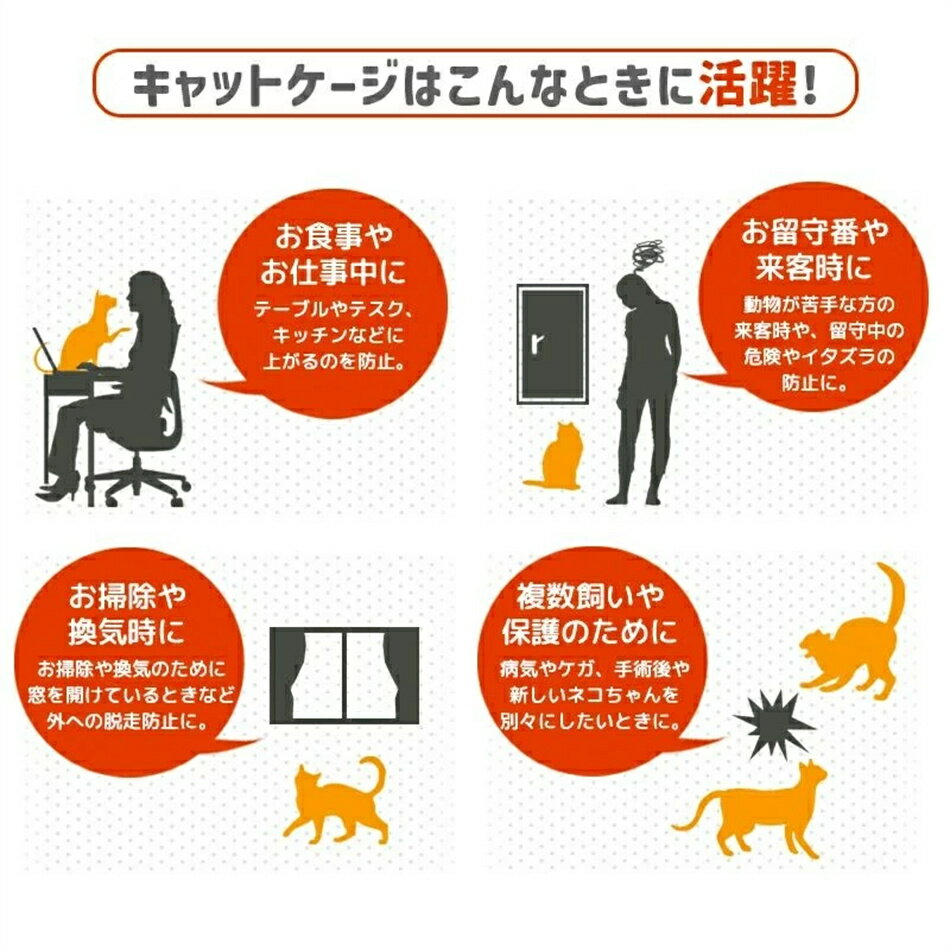 キャットケージはこんなときに活躍!

お食事や
お仕事中に

テーブルやテスク、キッチンなどに上がるのを防止。

お留守番や
来客時に

動物が苦手な方の来客時や、留守中の危険やイタズラの防止に。

お掃除や
換気時に

お掃除や換気のために窓を開けているときなど外への脱走防止に。

複数飼いや
保護のために

病気やケガ、手術後や新しいネコちゃんを別々にしたいときに。