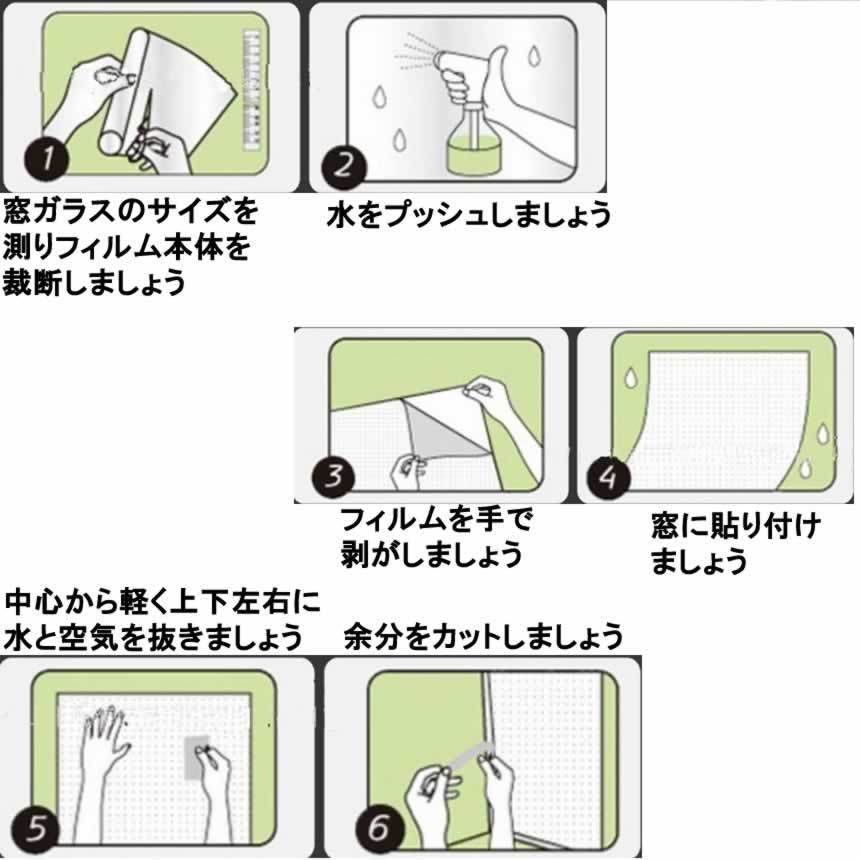 1

窓ガラスのサイズを測りフィルム本体を裁断しましょう

2

水をプッシュしましょう

3

フィルムを手で剥がしましょう

4

窓に貼り付けましょう

中心から軽く上下左右に水と空気を抜きましょう

5

余分をカットしましょう

6