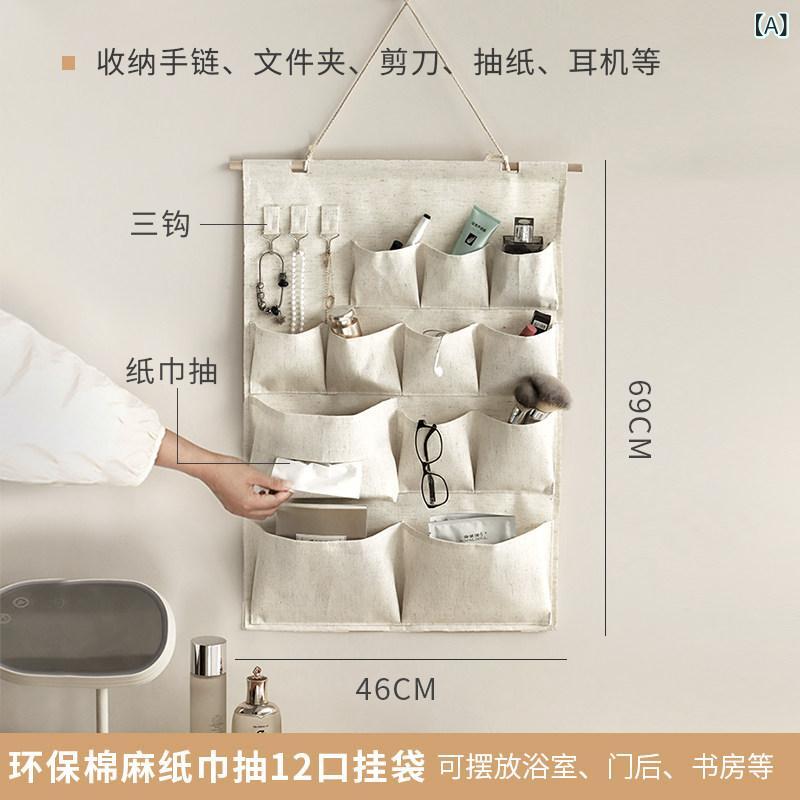 【A】

收纳手链、文件夹、剪刀、抽纸、耳机等

三钩

纸巾抽

69CM

46CM

环保棉麻纸巾抽12口挂袋 可摆放浴室、门后、书房等