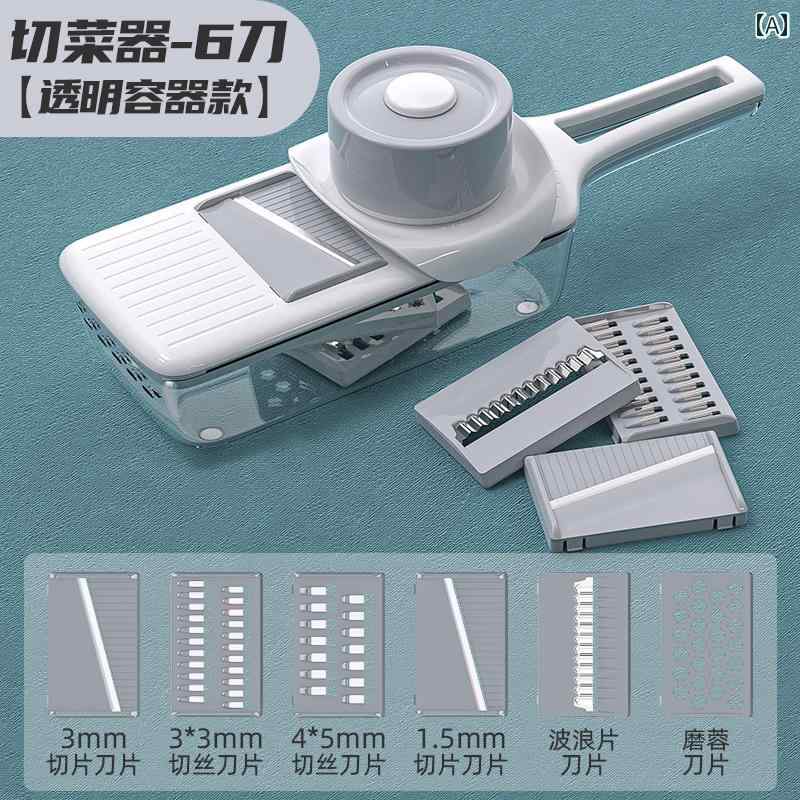 切菜器-6刀
【透明容器款】

【A】

3mm 切片刀片
3*3mm 切丝刀片
4*5mm 切丝刀片
1.5mm 切片刀片
波浪片 刀片
磨蓉 刀片