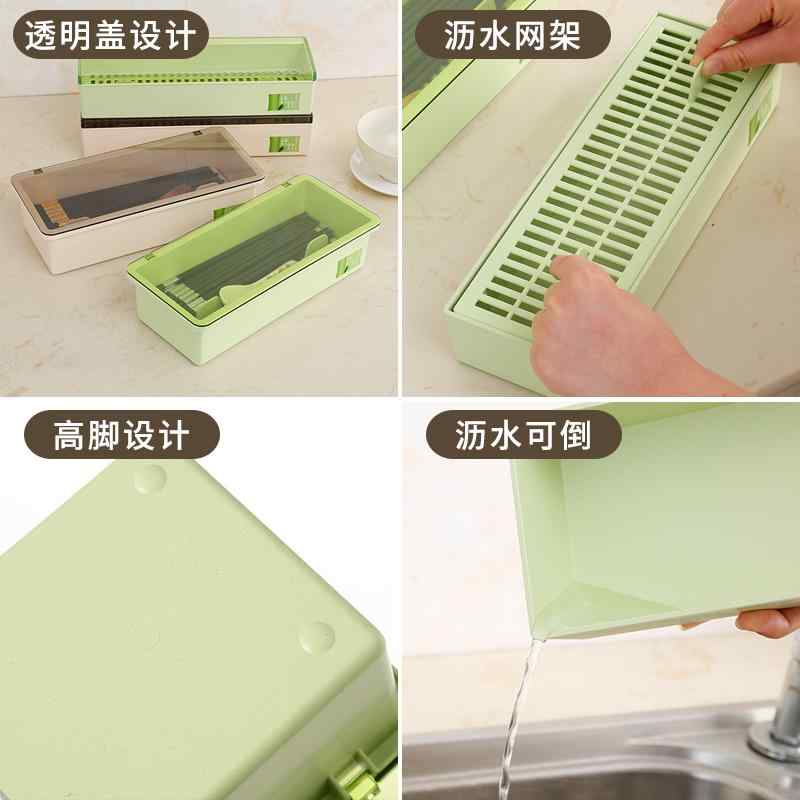 透明盖设计

沥水网架

高脚设计

沥水可倒