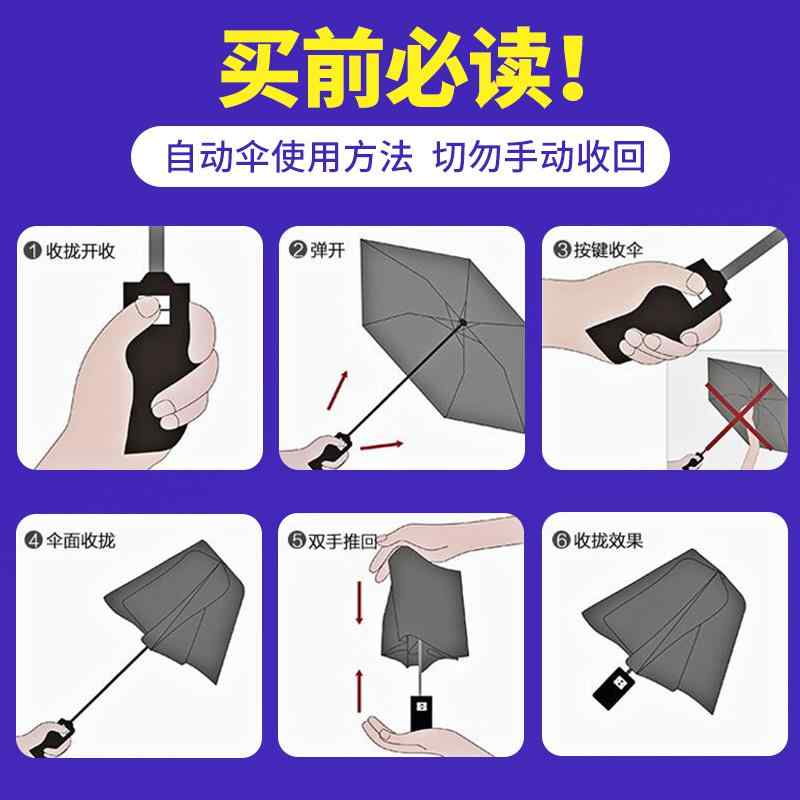 买前必读!

自动伞使用方法 切勿手动收回

❶收拢开收

❷弹开

❸按键收伞

❹伞面收拢

❺双手推回

❻收拢效果