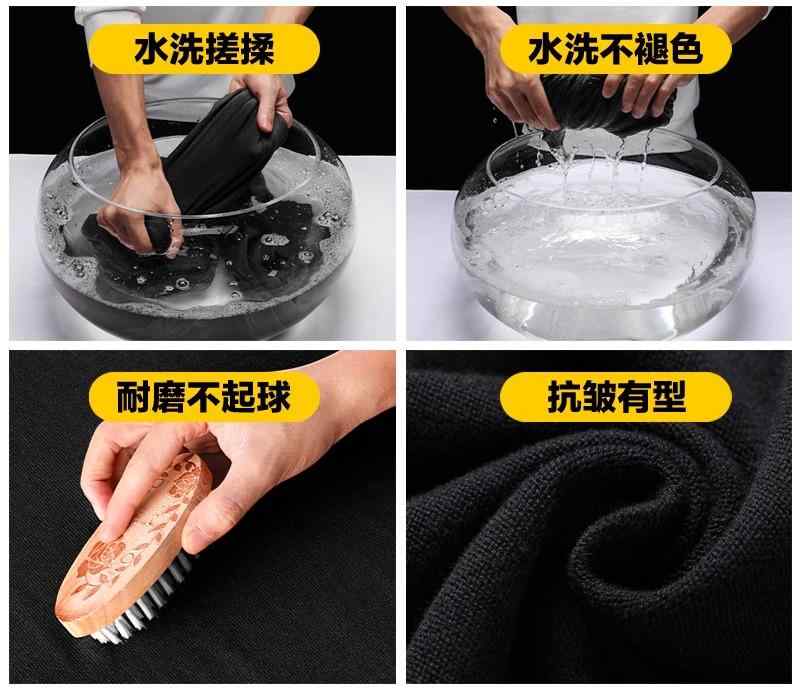 水洗搓揉

水洗不褪色

耐磨不起球

抗皱有型