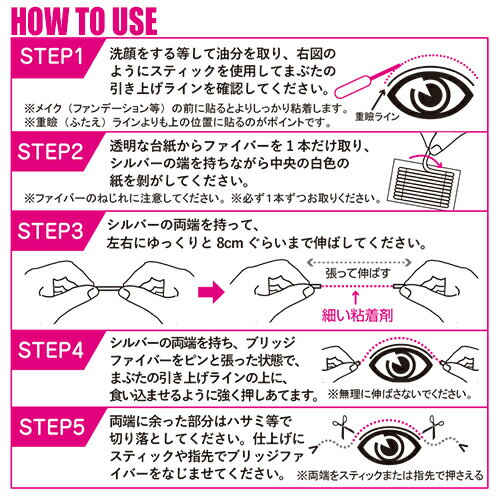 HOW TO USE

STEP1
洗顔をする等して油分を取り、右図のようにスティックを使用してまぶたの引き上げラインを確認してください。
※メイク（ファンデーション等）の前に貼るとよりしっかり粘着します。
※重瞼（ふたえ）ラインよりも上の位置に貼るのがポイントです。
重瞼ライン

STEP2
透明な台紙からファイバーを１本だけ取り、シルバーの端を持ちながら中央の白色の紙を剥がしてください。
※ファイバーのねじれに注意してください。※必ず1本ずつお取りください。

STEP3
シルバーの両端を持って、左右にゆっくりと 8cm ぐらいまで伸ばしてください。
張って伸ばす
細い粘着剤

STEP4
シルバーの両端を持ち、ブリッジファイバーをピンと張った状態で、まぶたの引き上げラインの上に、食い込ませるように強く押しあてます。
※無理に伸ばさないでください。

STEP5
両端に余った部分はハサミ等で切り落としてください。仕上げにスティックや指先でブリッジファイバーをなじませてください。
※両端をスティックまたは指先で押さえる