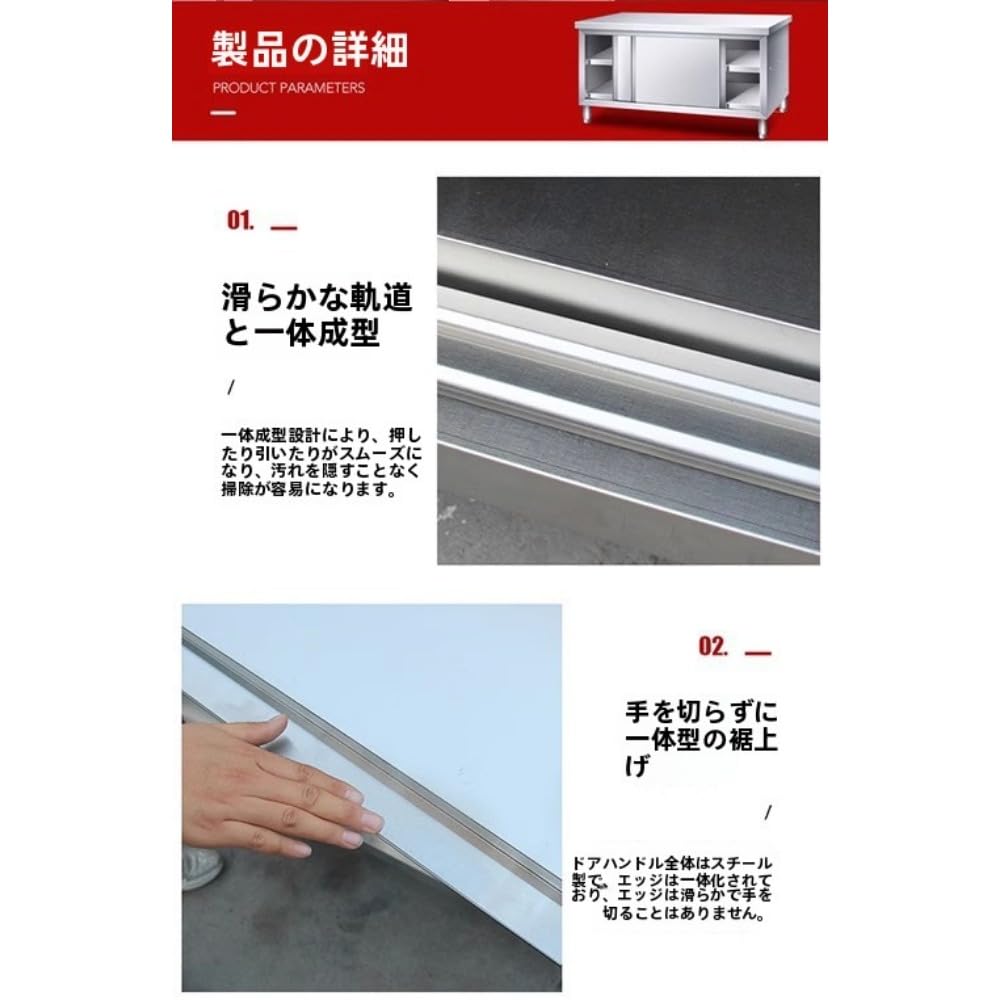 製品の詳細

PRODUCT PARAMETERS

01.

滑らかな軌道と一体成型

/

一体成型設計により、押したり引いたりがスムーズになり、汚れを隠すことなく掃除が容易になります。

02.

手を切らずに一体型の裾上げ

/

ドアハンドル全体はスチール製で、エッジは一体化されており、エッジは滑らかで手を切ることはありません。