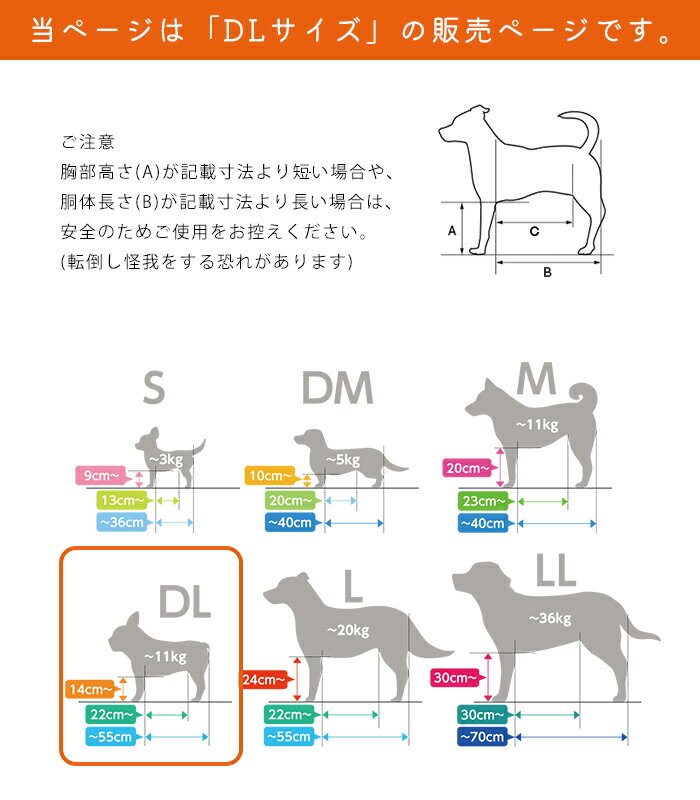 当ページは「DLサイズ」の販売ページです。

ご注意
胸部高さ(A)が記載寸法より短い場合や、
胴体長さ(B)が記載寸法より長い場合は、
安全のためご使用をお控えください。
(転倒し怪我をする恐れがあります)

A
C
B

S
~3kg
9cm~
13cm~
~36cm

DM
~5kg
10cm~
20cm~
~40cm

M
~11kg
20cm~
23cm~
~40cm

DL
~11kg
14cm~
22cm~
~55cm

L
~20kg
24cm~
22cm~
~55cm

LL
~36kg
30cm~
30cm~
~70cm