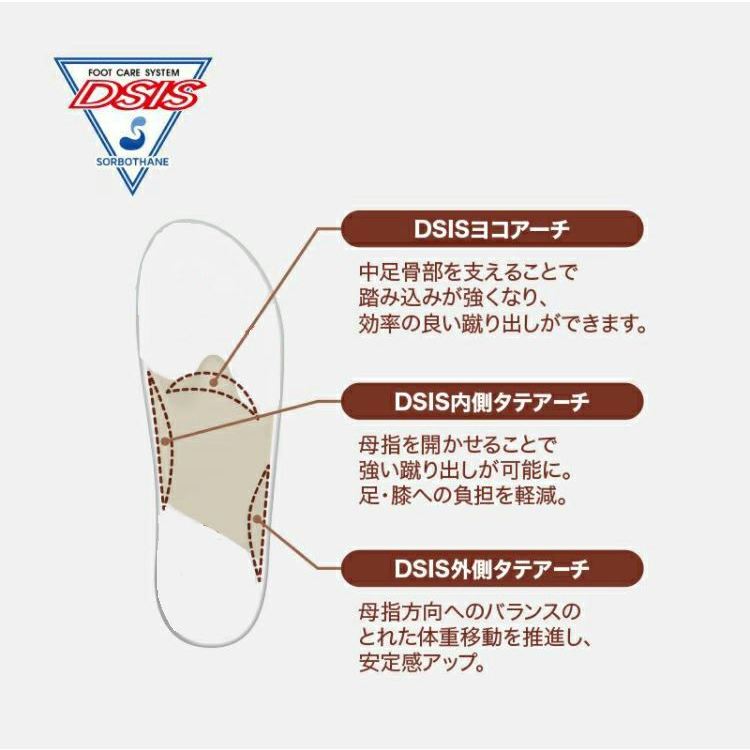 FOOT CARE SYSTEM
DSIS
SORBOTHANE

DSISヨコアーチ

中足骨部を支えることで
踏み込みが強くなり、
効率の良い蹴り出しができます。

DSIS内側タテアーチ

母指を開かせることで
強い蹴り出しが可能に。
足・膝への負担を軽減。

DSIS外側タテアーチ

母指方向へのバランスの
とれた体重移動を推進し、
安定感アップ。