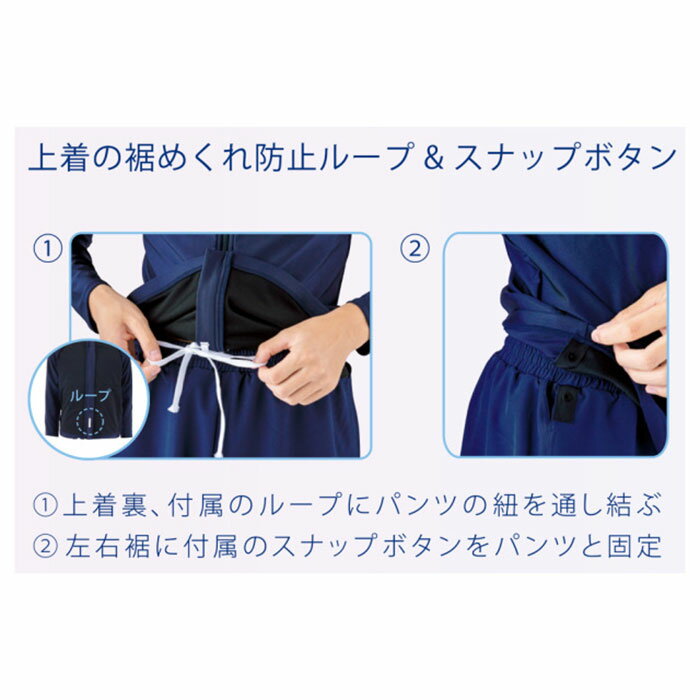 上着の裾めくれ防止ループ＆スナップボタン

①

ループ

②

①上着裏、付属のループにパンツの紐を通し結ぶ
②左右裾に付属のスナップボタンをパンツと固定