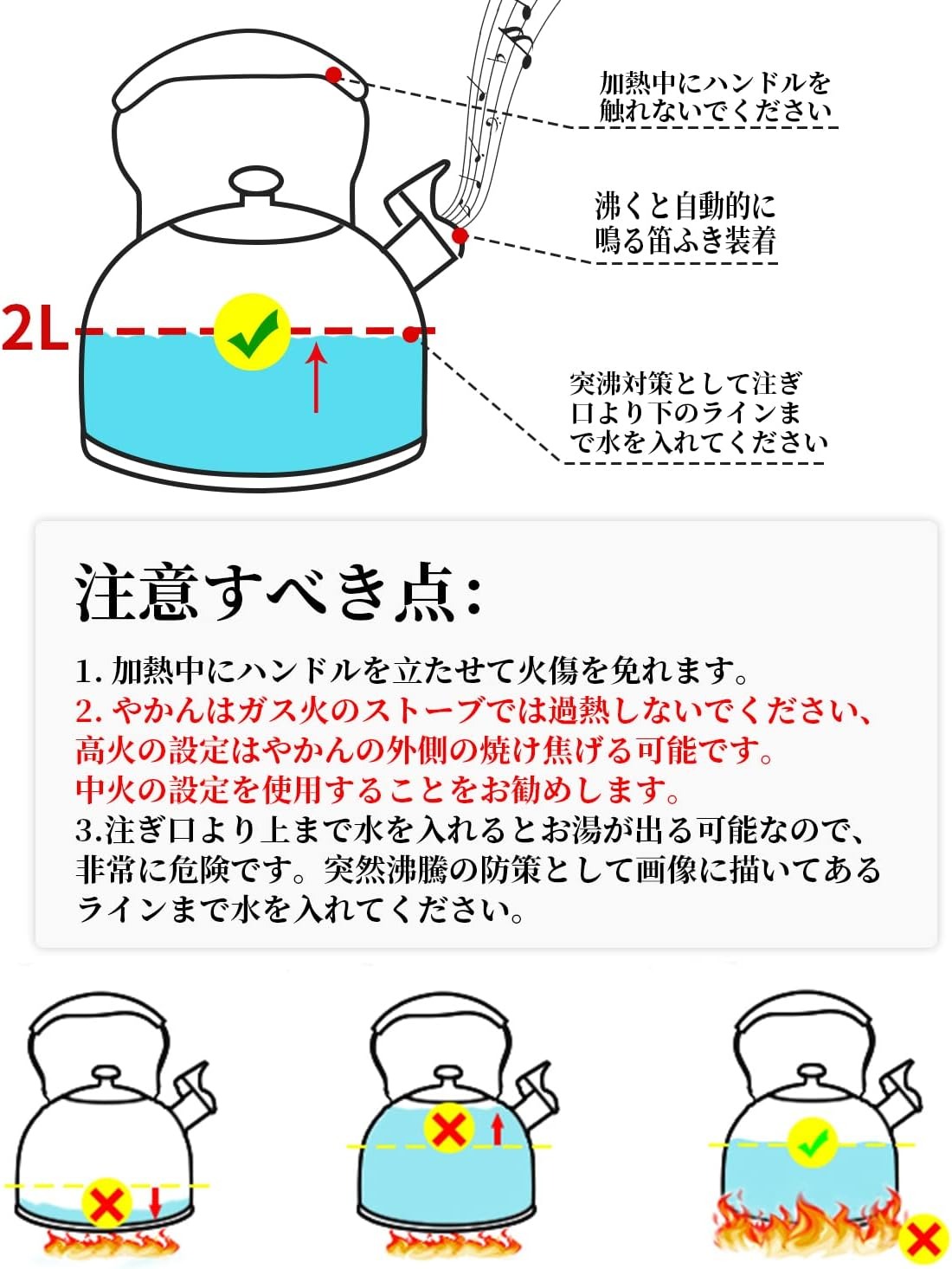 加熱中にハンドルを触れないでください

沸くと自動的に鳴る笛ふき装着

2L

突沸対策として注ぎ口より下のラインまで水を入れてください

注意すべき点:

1. 加熱中にハンドルを立たせて火傷を免れます。
2. やかんはガス火のストーブでは過熱しないでください、高火の設定はやかんの外側の焼け焦げる可能です。中火の設定を使用することをお勧めします。
3.注ぎ口より上まで水を入れるとお湯が出る可能なので、非常に危険です。突然沸騰の防策として画像に描いてあるラインまで水を入れてください。