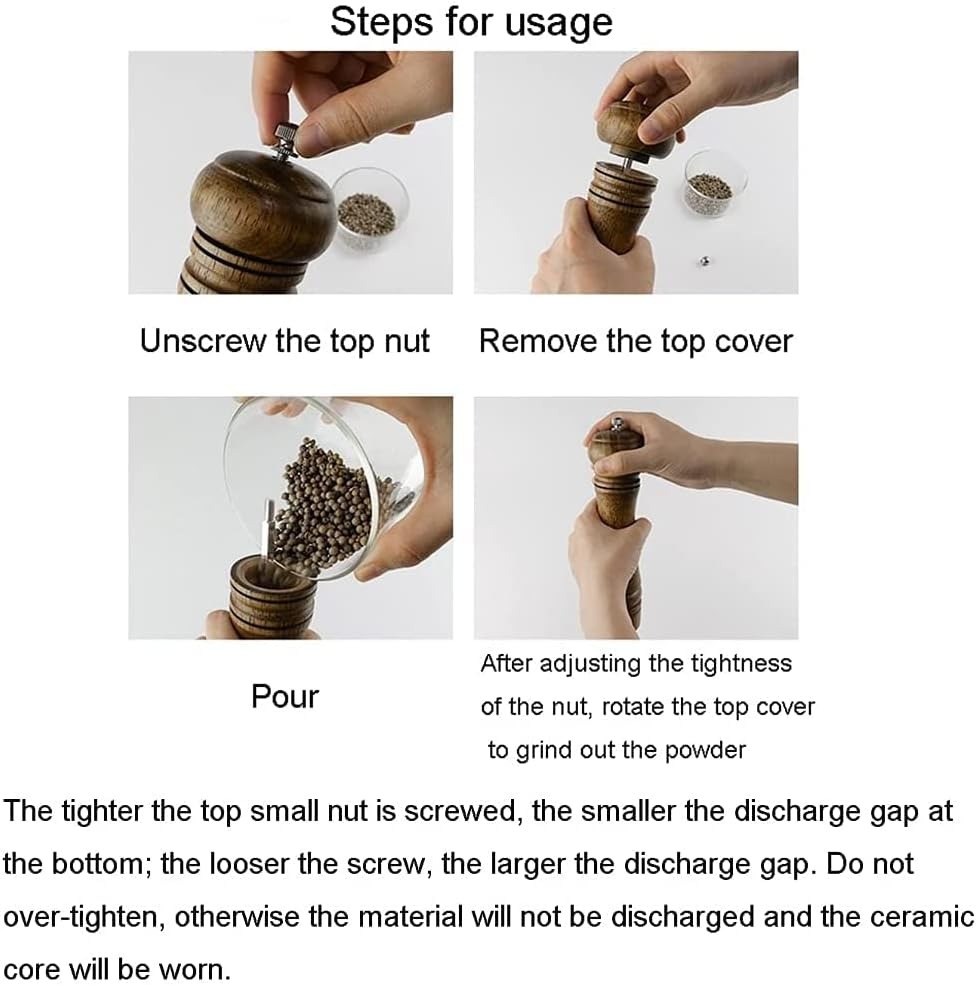 Steps for usage

Unscrew the top nut

Remove the top cover

Pour

After adjusting the tightness of the nut, rotate the top cover to grind out the powder

The tighter the top small nut is screwed, the smaller the discharge gap at the bottom; the looser the screw, the larger the discharge gap. Do not over-tighten, otherwise the material will not be discharged and the ceramic core will be worn.