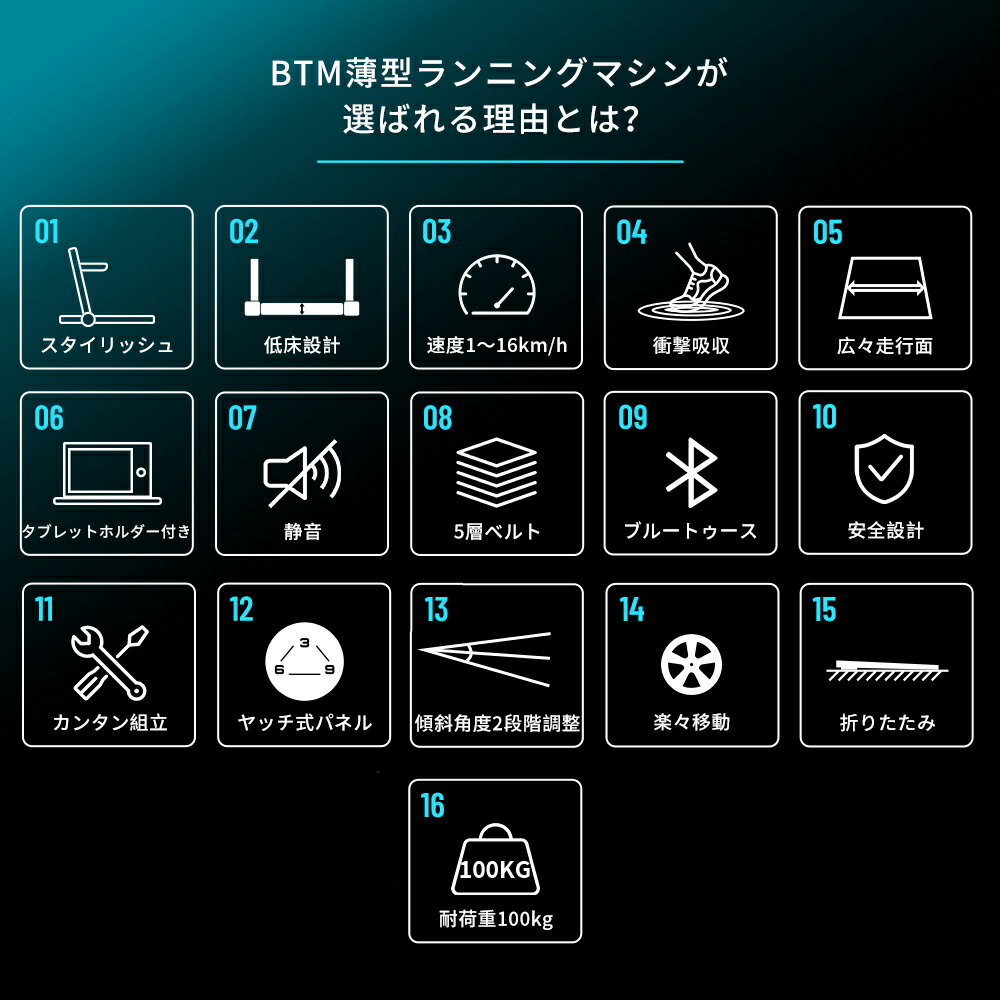 BTM薄型ランニングマシンが
選ばれる理由とは?

01
スタイリッシュ

02
低床設計

03
速度1〜16km/h

04
衝撃吸収

05
広々走行面

06
タブレットホルダー付き

07
静音

08
5層ベルト

09
ブルートゥース

10
安全設計

11
カンタン組立

12
3
6 9
ヤッチ式パネル

13
傾斜角度2段階調整

14
楽々移動

15
折りたたみ

16
100KG
耐荷重100kg