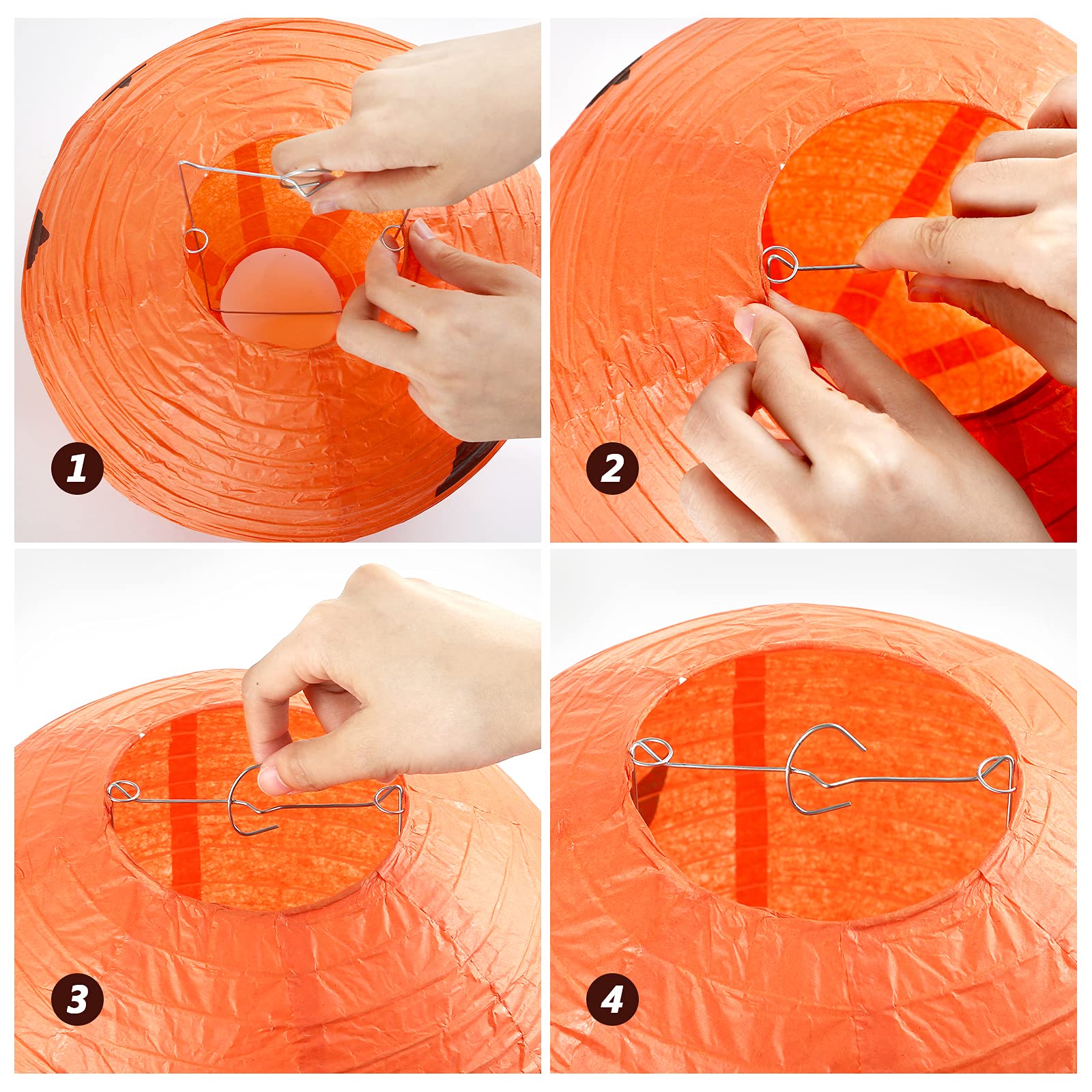 1

2

3

4