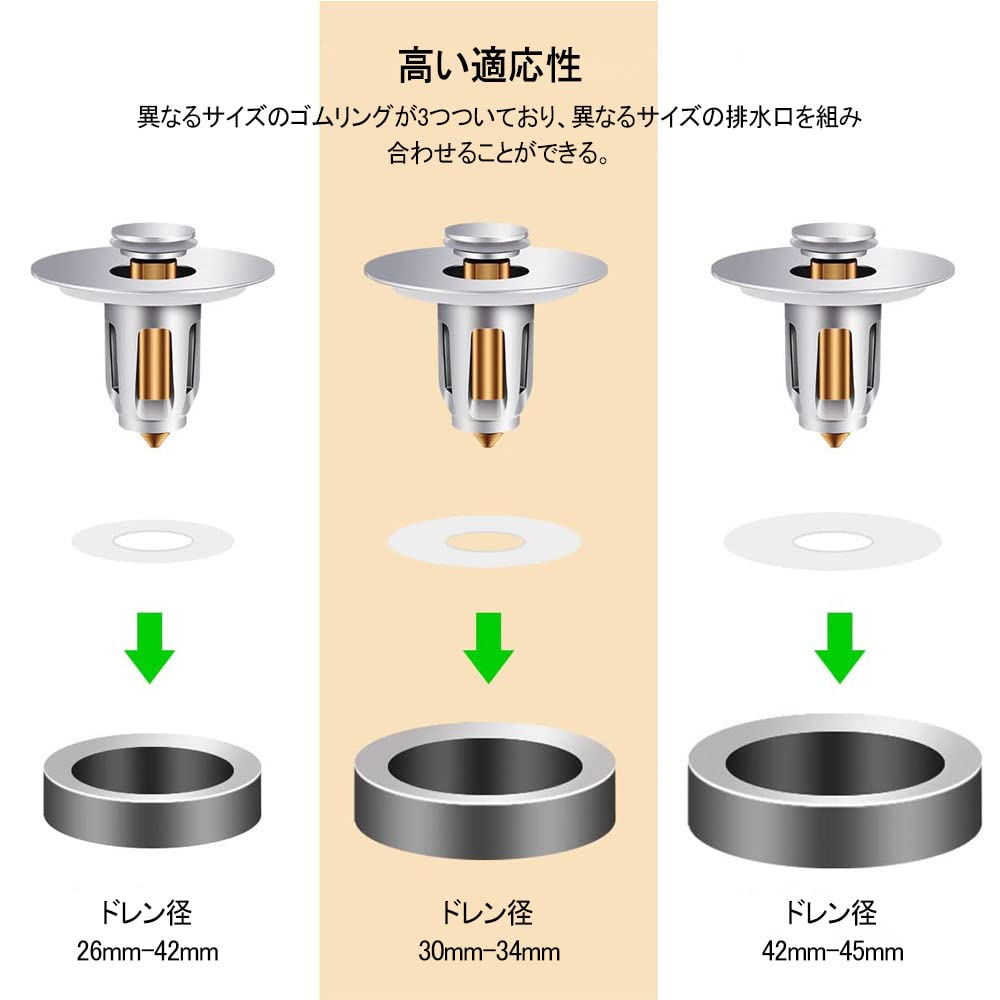 高い適応性

異なるサイズのゴムリングが3つついており、異なるサイズの排水口を組み合わせることができる。

ドレン径
26mm-42mm

ドレン径
30mm-34mm

ドレン径
42mm-45mm