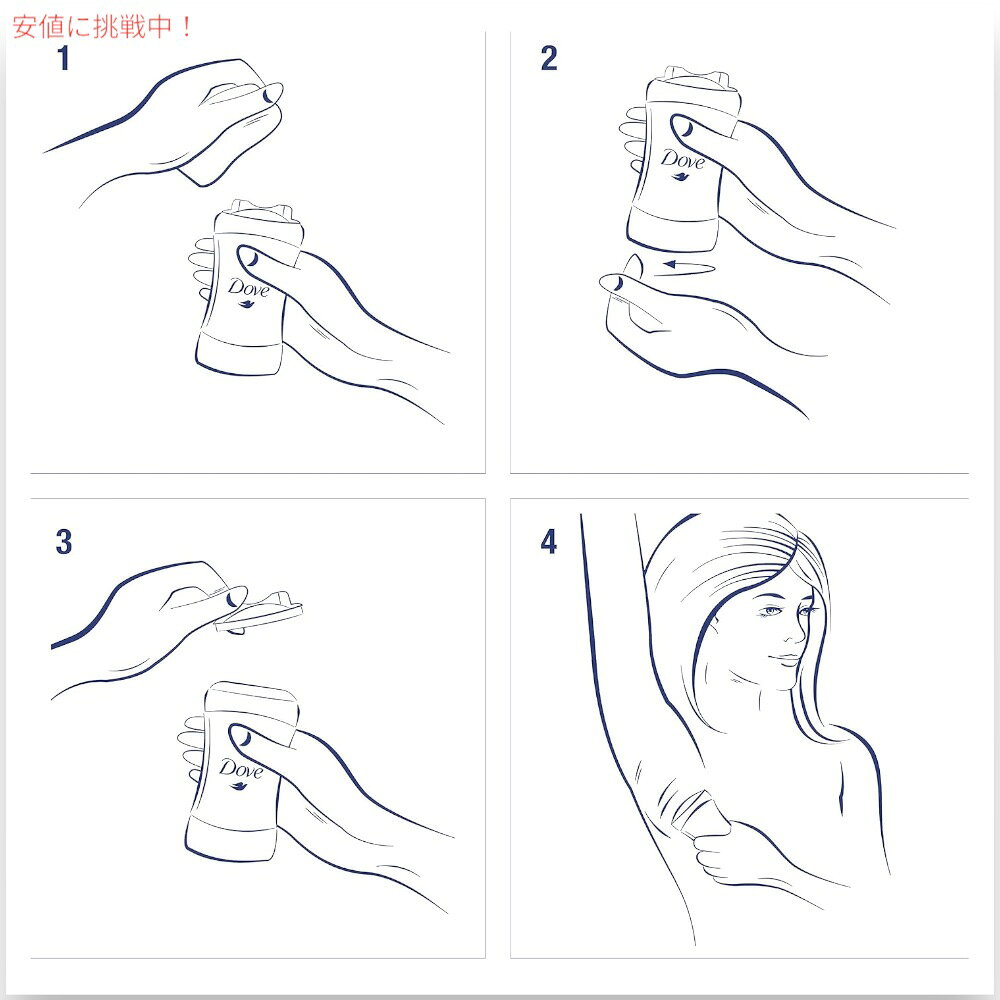 安値に挑戦中！

1

Dove

2

Dove

3

Dove

4