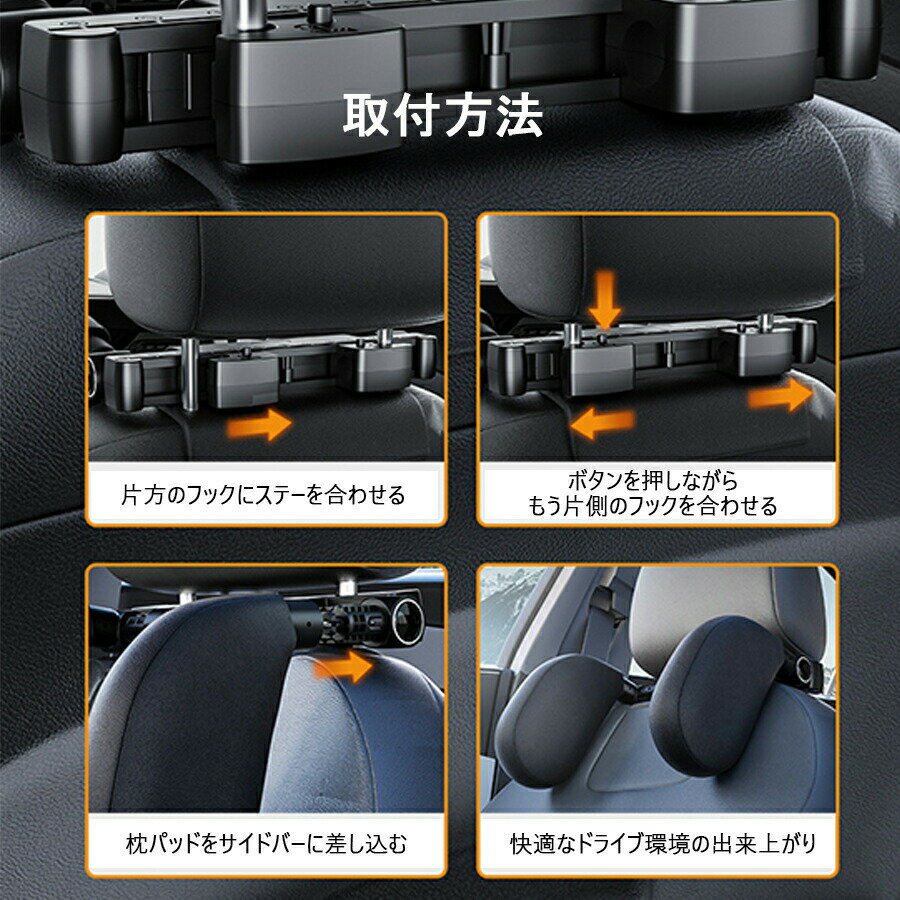 取付方法

片方のフックにステーを合わせる

ボタンを押しながら
もう片側のフックを合わせる

枕パッドをサイドバーに差し込む

快適なドライブ環境の出来上がり