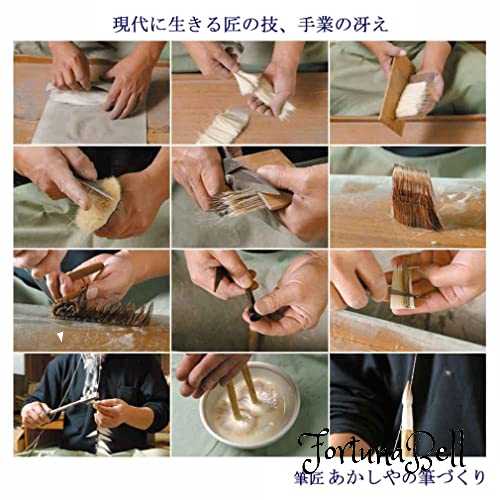 現代に生きる匠の技、手業の冴え

FortunaBell
筆匠 あかしやの筆づくり