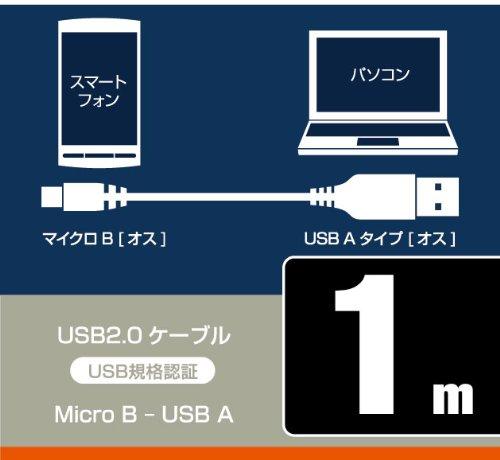 スマートフォン

パソコン

マイクロ B [ オス ]

USB A タイプ [ オス ]

USB2.0 ケーブル

USB規格認証

Micro B - USB A

1 m