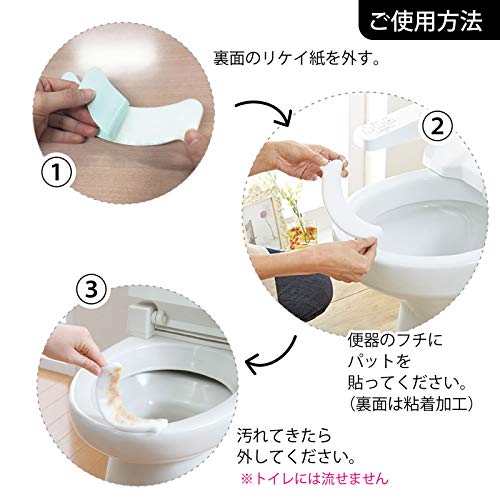 ご使用方法

裏面のリケイ紙を外す。

①

②

便器のフチに
パットを
貼ってください。
（裏面は粘着加工）

③

汚れてきたら
外してください。
※トイレには流せません