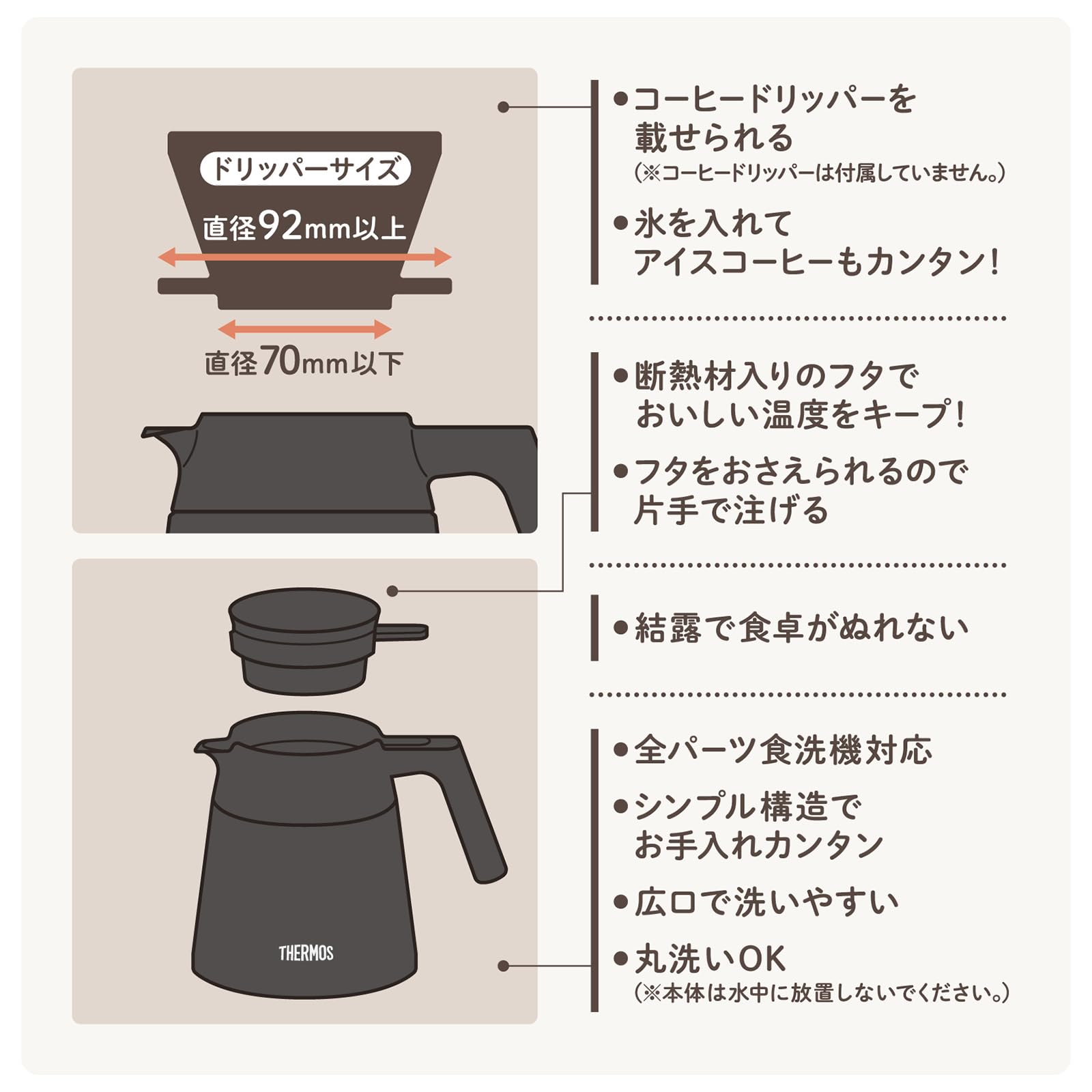 ドリッパーサイズ
直径92mm以上
直径70mm以下

THERMOS

●コーヒードリッパーを載せられる
(※コーヒードリッパーは付属していません。)

●氷を入れてアイスコーヒーもカンタン!

●断熱材入りのフタでおいしい温度をキープ!

●フタをおさえられるので片手で注げる

●結露で食卓がぬれない

●全パーツ食洗機対応

●シンプル構造でお手入れカンタン

●広口で洗いやすい

●丸洗いOK
(※本体は水中に放置しないでください。)