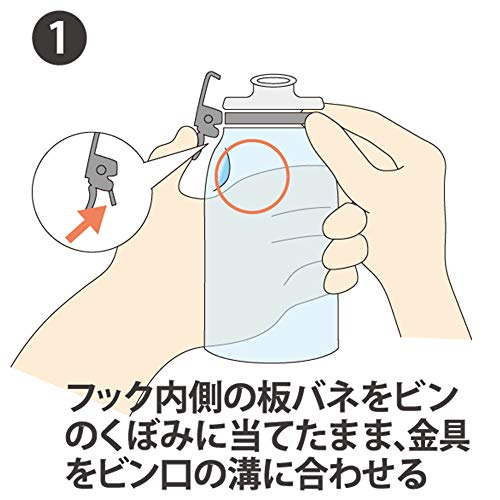 1

フック内側の板バネをビンのくぼみに当てたまま、金具をビン口の溝に合わせる