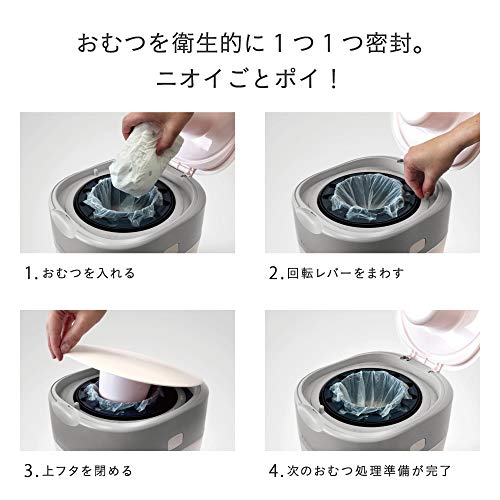 おむつを衛生的に１つ１つ密封。
ニオイごとポイ！

1. おむつを入れる

2. 回転レバーをまわす

3. 上フタを閉める

4. 次のおむつ処理準備が完了