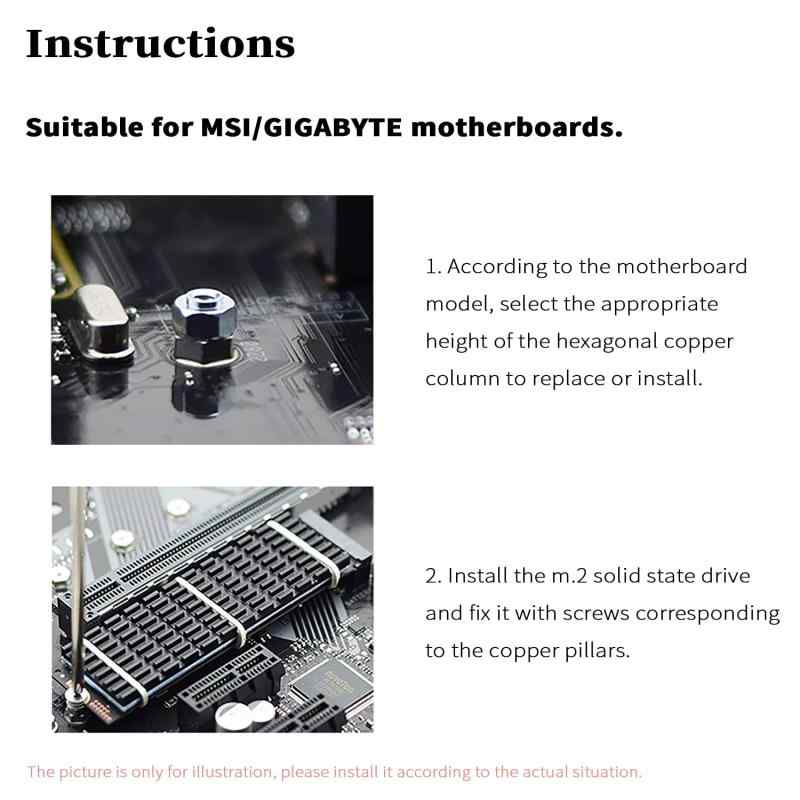 Instructions

Suitable for MSI/GIGABYTE motherboards.

1. According to the motherboard model, select the appropriate height of the hexagonal copper column to replace or install.

2. Install the m.2 solid state drive and fix it with screws corresponding to the copper pillars.

The picture is only for illustration, please install it according to the actual situation.