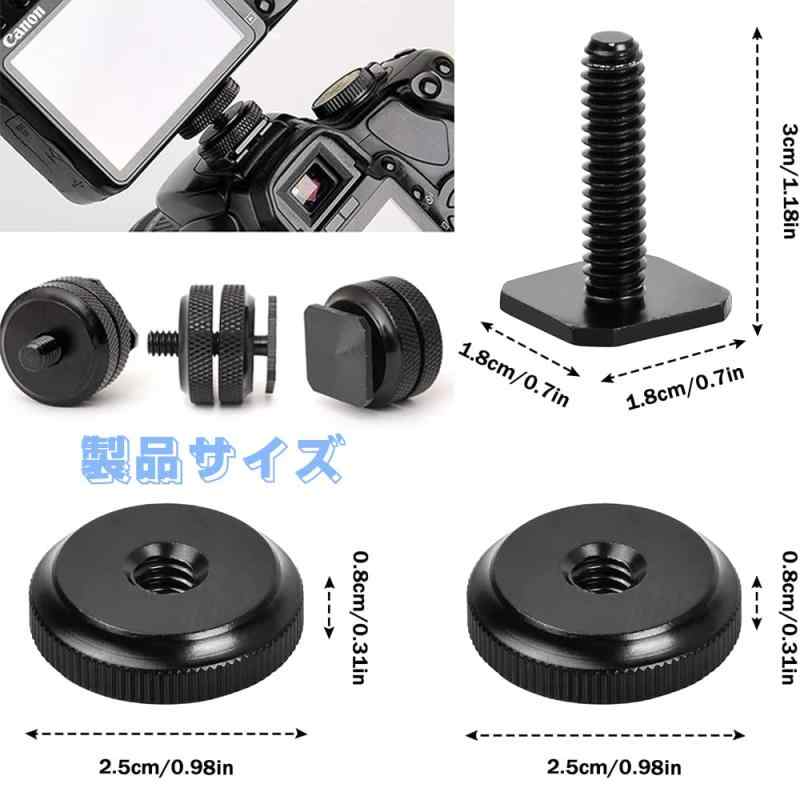 Canon

3cm/1.18in

1.8cm/0.7in

1.8cm/0.7in

製品サイズ

0.8cm/0.31in

0.8cm/0.31in

2.5cm/0.98in

2.5cm/0.98in