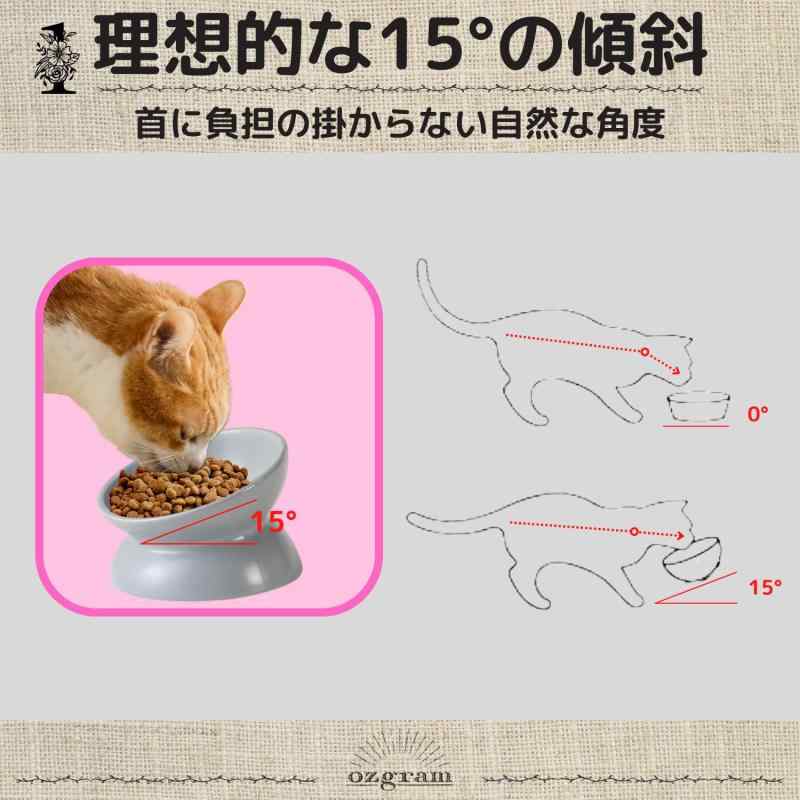 1 理想的な15°の傾斜

首に負担の掛からない自然な角度

15°

0°

15°

ozgram