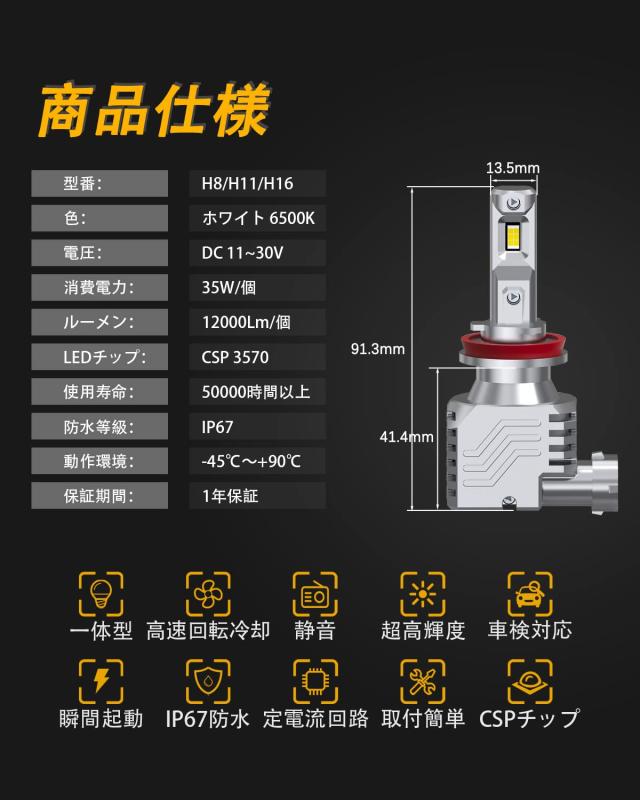 商品仕様

| 型番: | H8/H11/H16 |
|---|---|
| 色: | ホワイト 6500K |
| 電圧: | DC 11~30V |
| 消費電力: | 35W/個 |
| ルーメン: | 12000Lm/個 |
| LEDチップ: | CSP 3570 |
| 使用寿命: | 50000時間以上 |
| 防水等級: | IP67 |
| 動作環境: | -45℃～+90℃ |
| 保証期間: | 1年保証 |

13.5mm
91.3mm
41.4mm

一体型 高速回転冷却 静音 超高輝度 車検対応
瞬間起動 IP67防水 定電流回路 取付簡単 CSPチップ