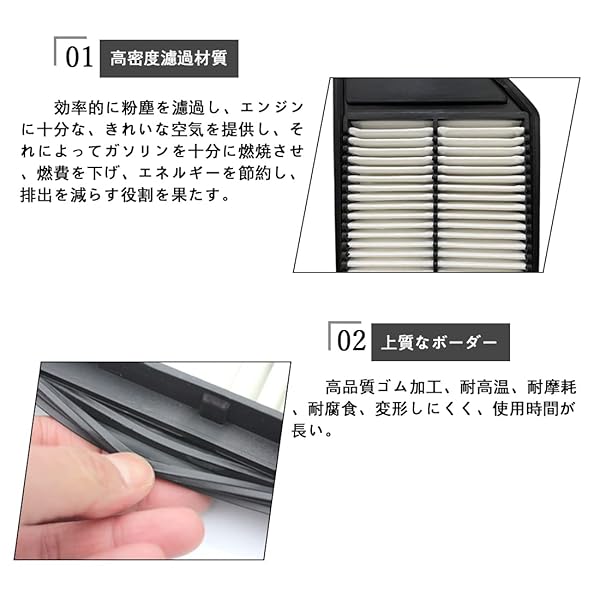 01 高密度濾過材質

効率的に粉塵を濾過し、エンジンに十分な、きれいな空気を提供し、それによってガソリンを十分に燃焼させ、燃費を下げ、エネルギーを節約し、排出を減らす役割を果たす。

02 上質なボーダー

高品質ゴム加工、耐高温、耐摩耗、耐腐食、変形しにくく、使用時間が長い。