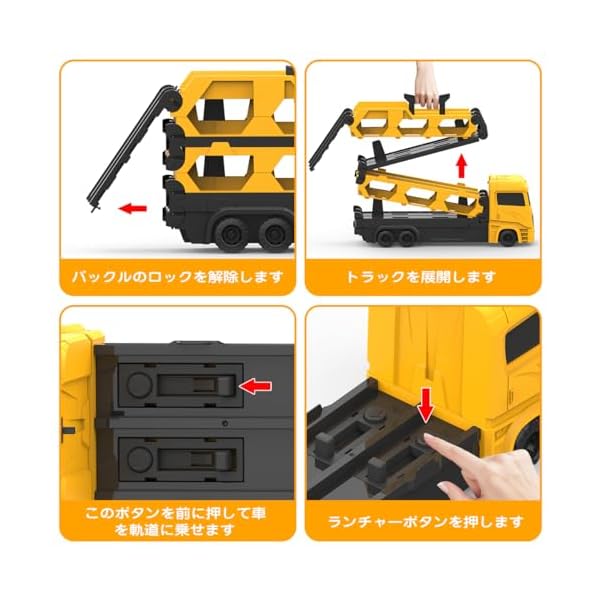 バックルのロックを解除します

トラックを展開します

このボタンを前に押して車を軌道に乗せます

ランチャーボタンを押します