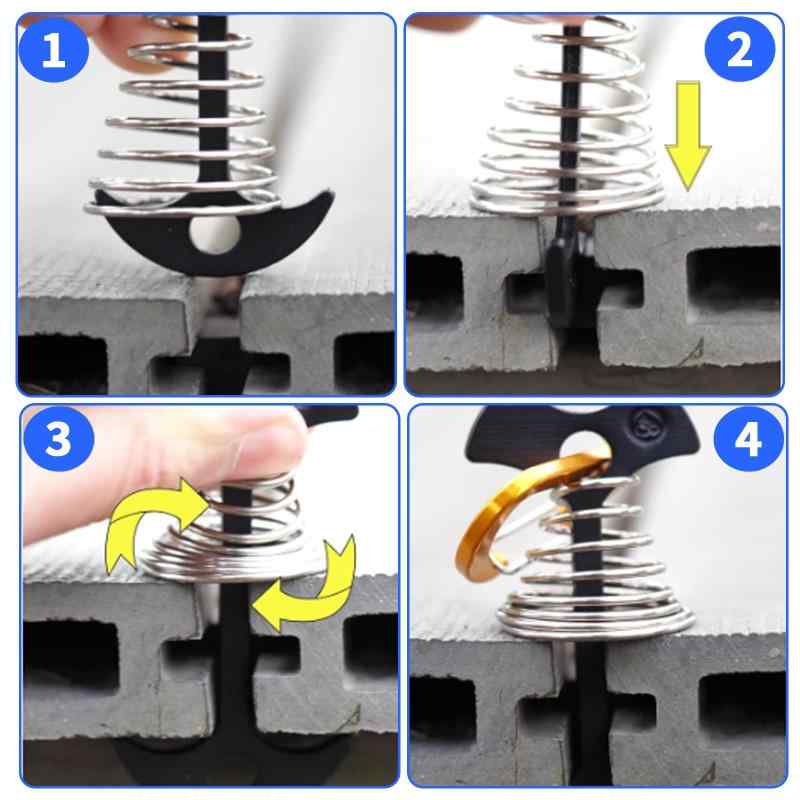 1

2

3

4