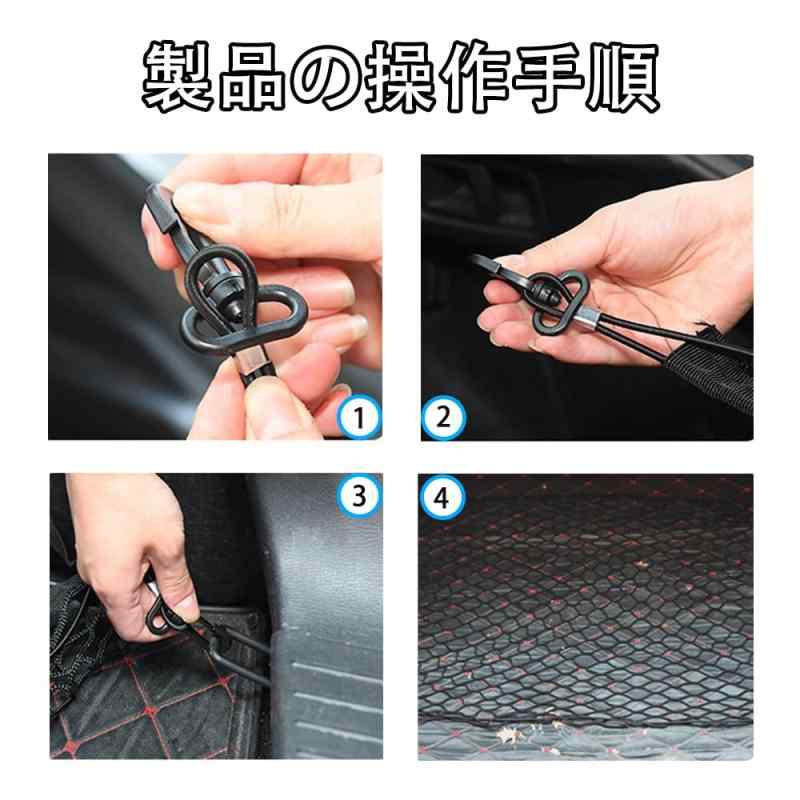 製品の操作手順

1

2

3

4