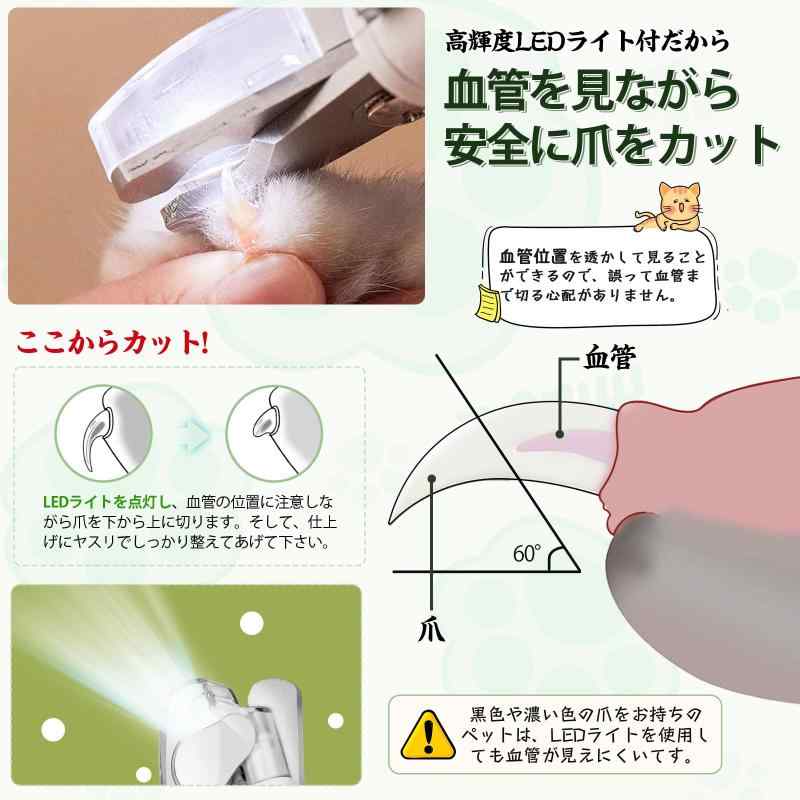 高輝度LEDライト付だから

血管を見ながら
安全に爪をカット

血管位置を透かして見ることができるので、誤って血管まで切る心配がありません。

ここからカット!

LEDライトを点灯し、血管の位置に注意しながら爪を下から上に切ります。そして、仕上げにヤスリでしっかり整えてあげて下さい。

血管

60°

爪

黒色や濃い色の爪をお持ちのペットは、LEDライトを使用しても血管が見えにくいです。