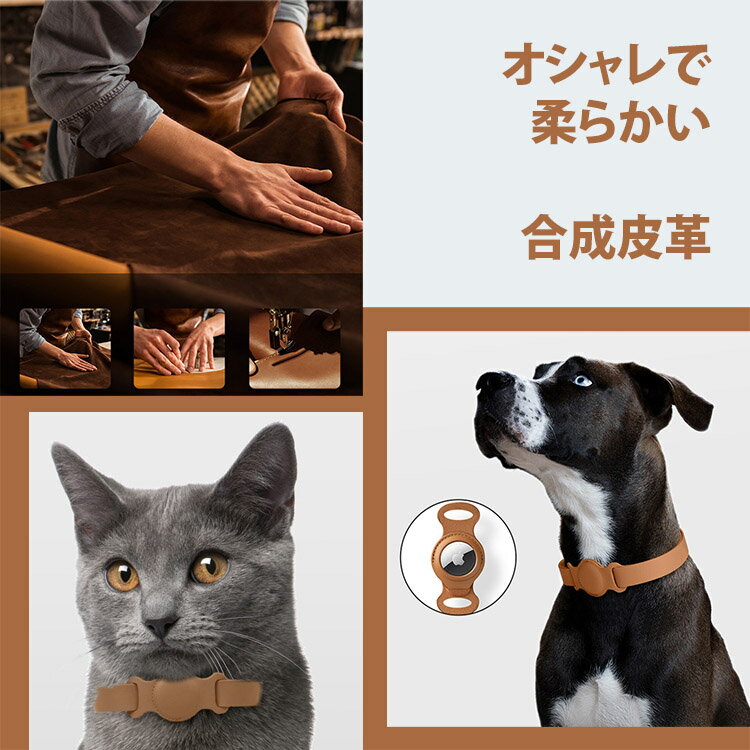 オシャレで
柔らかい

合成皮革