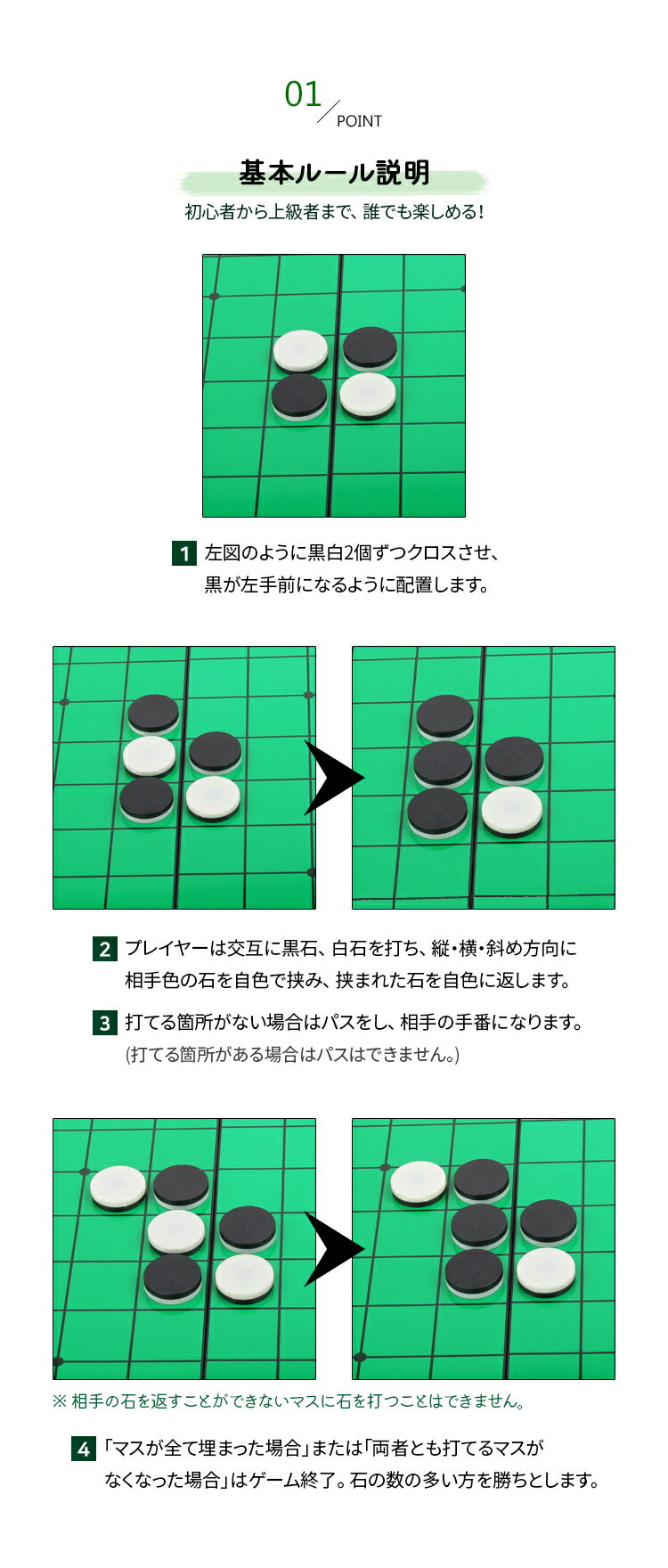 01
POINT

基本ルール説明

初心者から上級者まで、誰でも楽しめる!

1 左図のように黒白2個ずつクロスさせ、黒が左手前になるように配置します。

2 プレイヤーは交互に黒石、白石を打ち、縦・横・斜め方向に相手色の石を自色で挟み、挟まれた石を自色に返します。

3 打てる箇所がない場合はパスをし、相手の手番になります。
(打てる箇所がある場合はパスはできません。)

※ 相手の石を返すことができないマスに石を打つことはできません。

4 「マスが全て埋まった場合」または「両者とも打てるマスがなくなった場合」はゲーム終了。石の数の多い方を勝ちとします。