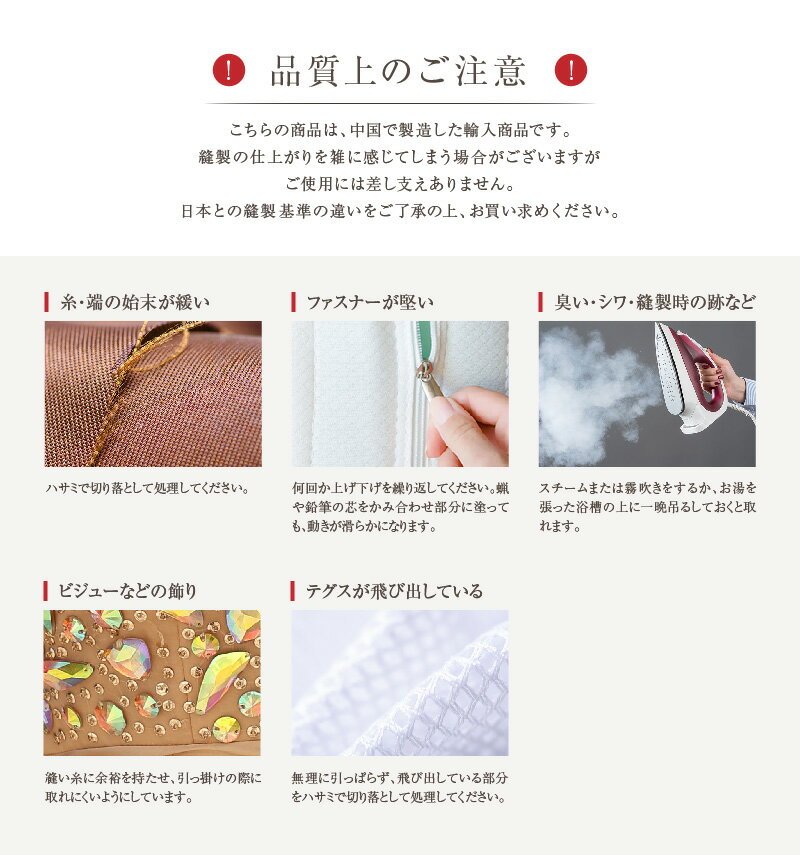 ! 品質上のご注意 !

こちらの商品は、中国で製造した輸入商品です。
縫製の仕上がりを雑に感じてしまう場合がございますが
ご使用には差し支えありません。
日本との縫製基準の違いをご了承の上、お買い求めください。

糸・端の始末が緩い

ハサミで切り落として処理してください。

ファスナーが堅い

何回か上げ下げを繰り返してください。蝋や鉛筆の芯をかみ合わせ部分に塗っても、動きが滑らかになります。

臭い・シワ・縫製時の跡など

スチームまたは霧吹きをするか、お湯を張った浴槽の上に一晩吊るしておくと取れます。

ビジューなどの飾り

縫い糸に余裕を持たせ、引っ掛けの際に取れにくいようにしています。

テグスが飛び出している

無理に引っぱらず、飛び出している部分をハサミで切り落として処理してください。